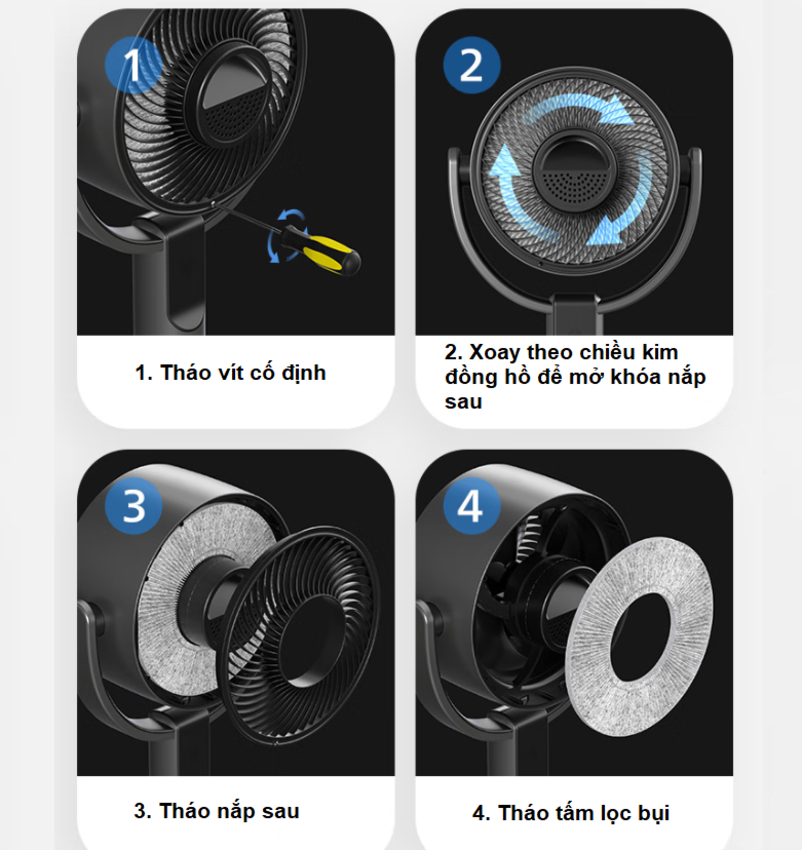 1

1. Tháo vít cố định

2

2. Xoay theo chiều kim đồng hồ để mở khóa nắp sau

3

3. Tháo nắp sau

4

4. Tháo tấm lọc bụi