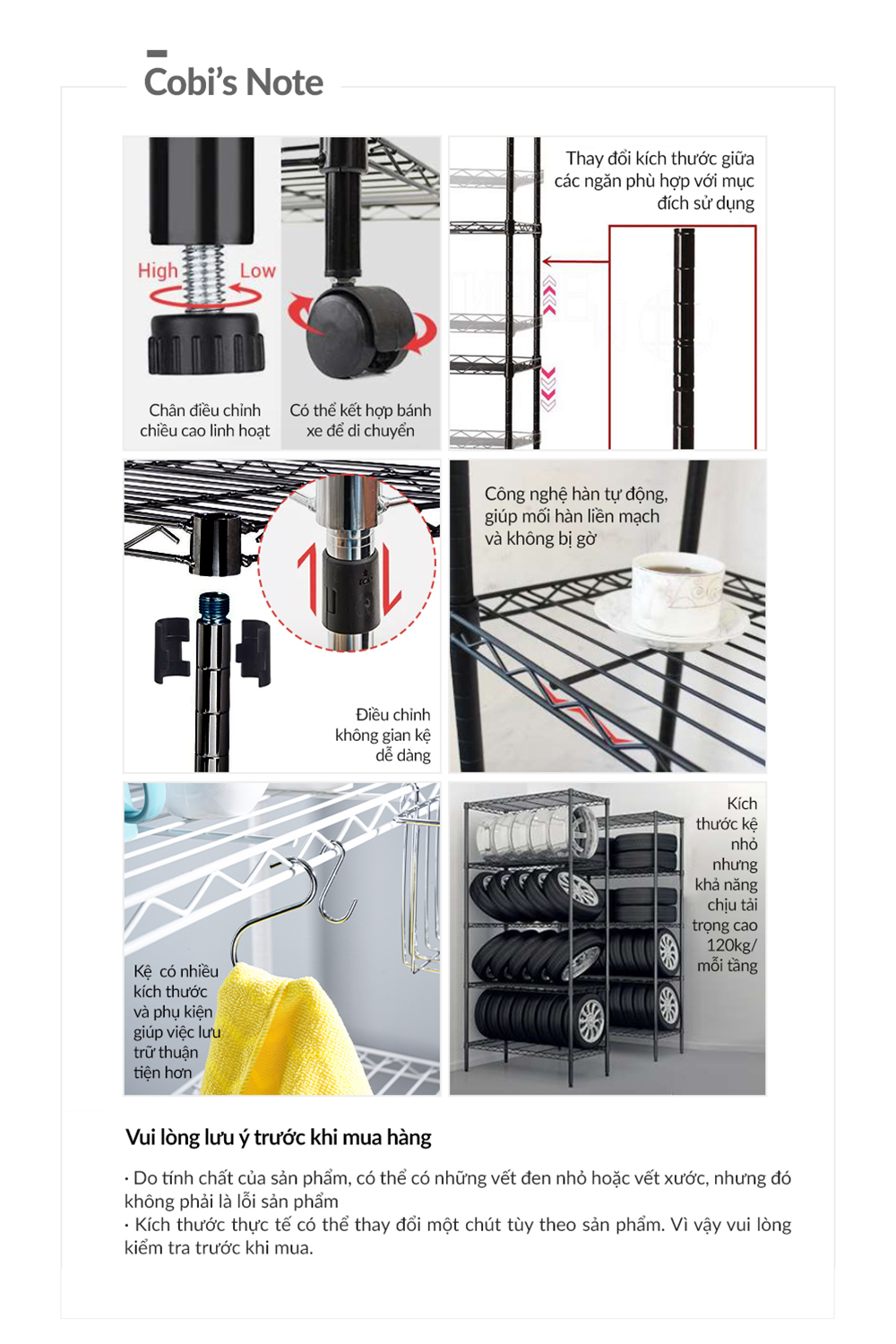 Cobi's Note

High Low

Chân điều chỉnh chiều cao linh hoạt

Có thể kết hợp bánh xe để di chuyển

Thay đổi kích thước giữa các ngăn phù hợp với mục đích sử dụng

Điều chỉnh không gian kệ dễ dàng

Công nghệ hàn tự động, giúp mối hàn liền mạch và không bị gờ

Kệ có nhiều kích thước và phụ kiện giúp việc lưu trữ thuận tiện hơn

Kích thước kệ nhỏ nhưng khả năng chịu tải trọng cao 120kg/ mỗi tầng

Vui lòng lưu ý trước khi mua hàng

· Do tính chất của sản phẩm, có thể có những vết đen nhỏ hoặc vết xước, nhưng đó không phải là lỗi sản phẩm
· Kích thước thực tế có thể thay đổi một chút tùy theo sản phẩm. Vì vậy vui lòng kiểm tra trước khi mua.