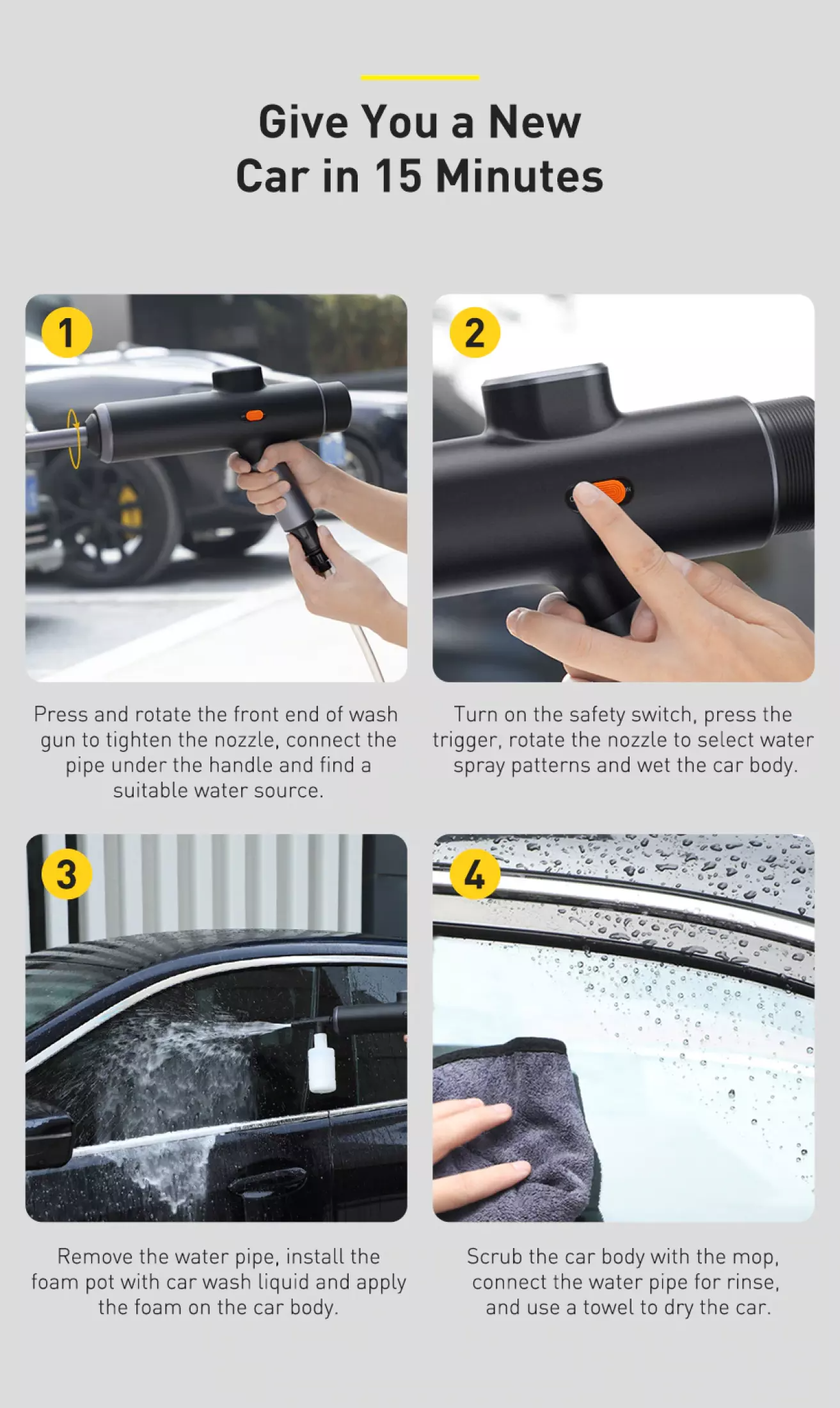 Give You a New Car in 15 Minutes

1

Press and rotate the front end of wash gun to tighten the nozzle, connect the pipe under the handle and find a suitable water source.

2

Turn on the safety switch, press the trigger, rotate the nozzle to select water spray patterns and wet the car body.

3

Remove the water pipe, install the foam pot with car wash liquid and apply the foam on the car body.

4

Scrub the car body with the mop, connect the water pipe for rinse, and use a towel to dry the car.