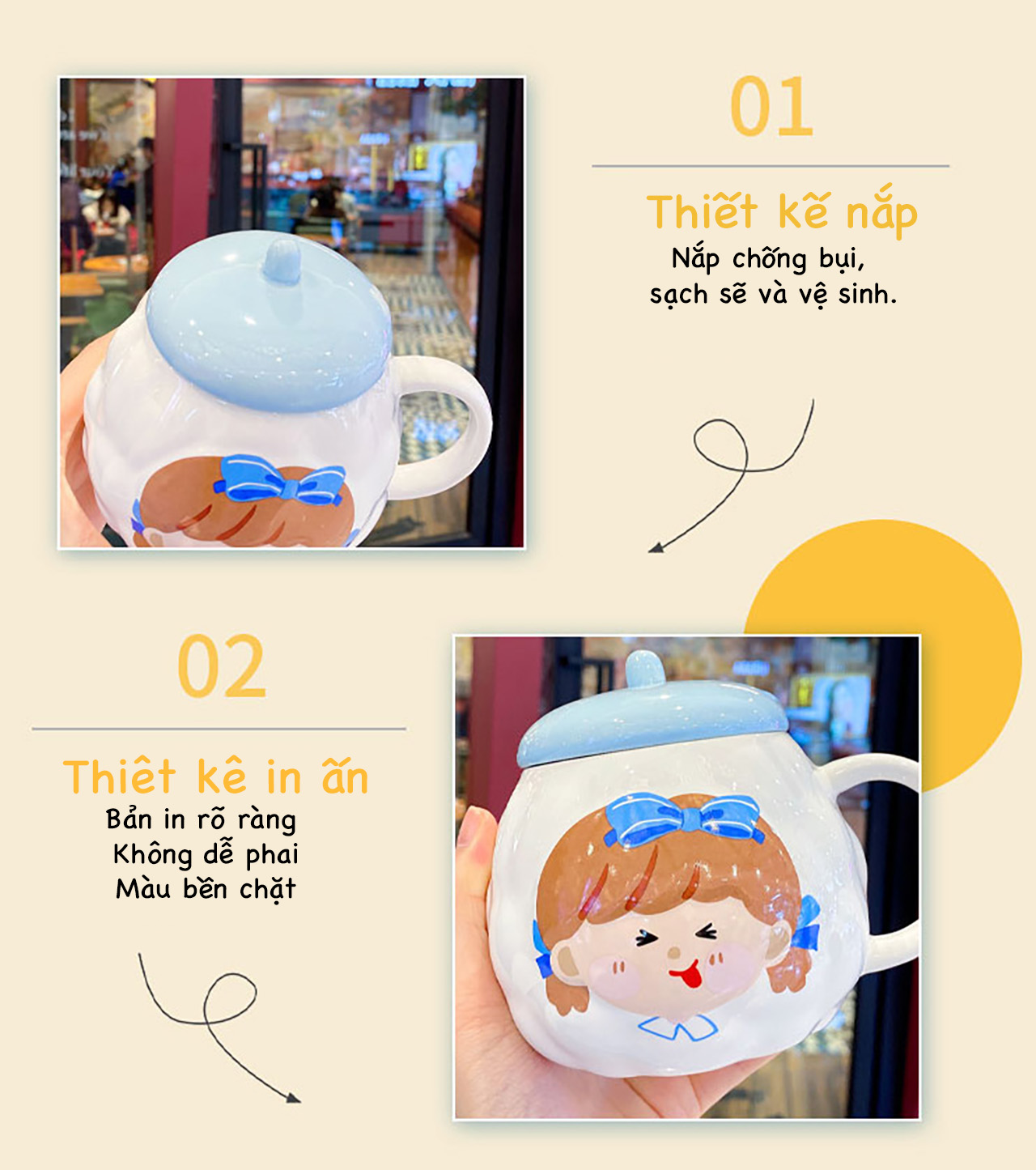 01

Thiết kế nắp

Nắp chống bụi, sạch sẽ và vệ sinh.

02

Thiêt kê in ấn

Bản in rõ ràng
Không dễ phai
Màu bền chặt