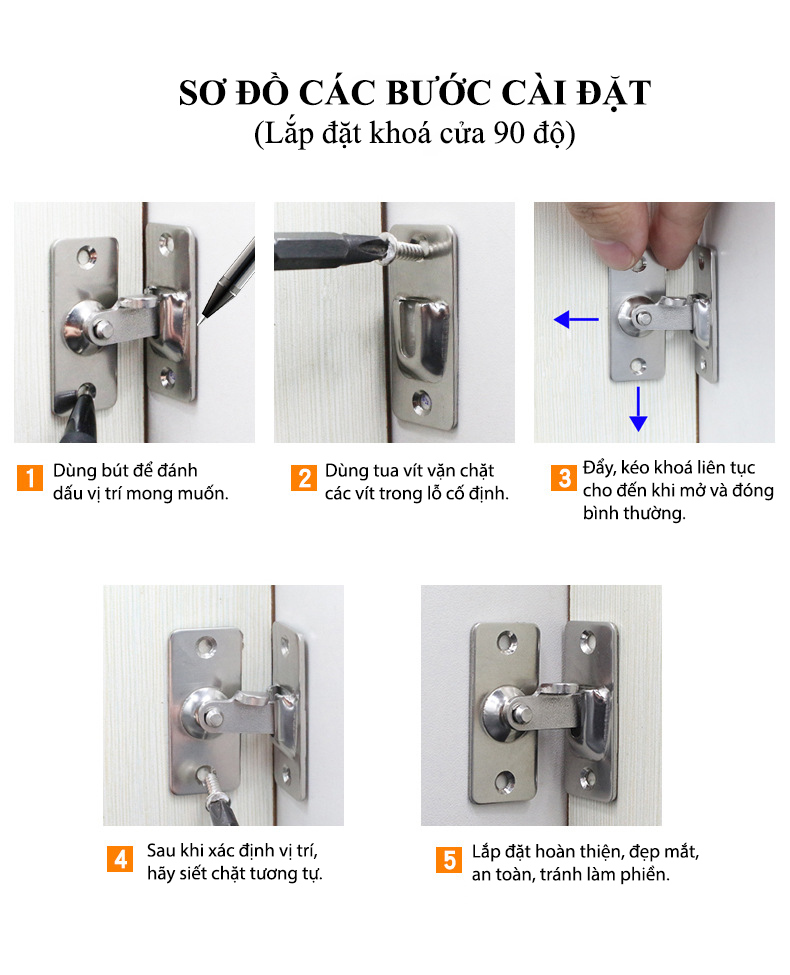 SƠ ĐỒ CÁC BƯỚC CÀI ĐẶT
(Lắp đặt khoá cửa 90 độ)

1 Dùng bút để đánh dấu vị trí mong muốn.

2 Dùng tua vít vặn chặt các vít trong lỗ cố định.

3 Đẩy, kéo khoá liên tục cho đến khi mở và đóng bình thường.

4 Sau khi xác định vị trí, hãy siết chặt tương tự.

5 Lắp đặt hoàn thiện, đẹp mắt, an toàn, tránh làm phiền.