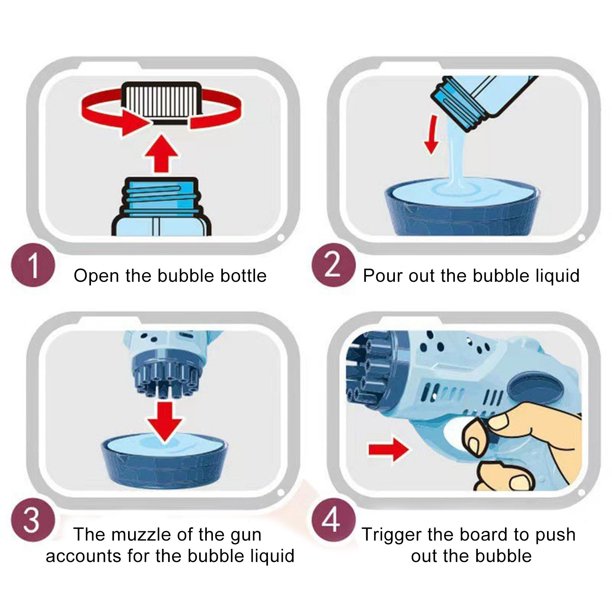 1 Open the bubble bottle

2 Pour out the bubble liquid

3 The muzzle of the gun accounts for the bubble liquid

4 Trigger the board to push out the bubble