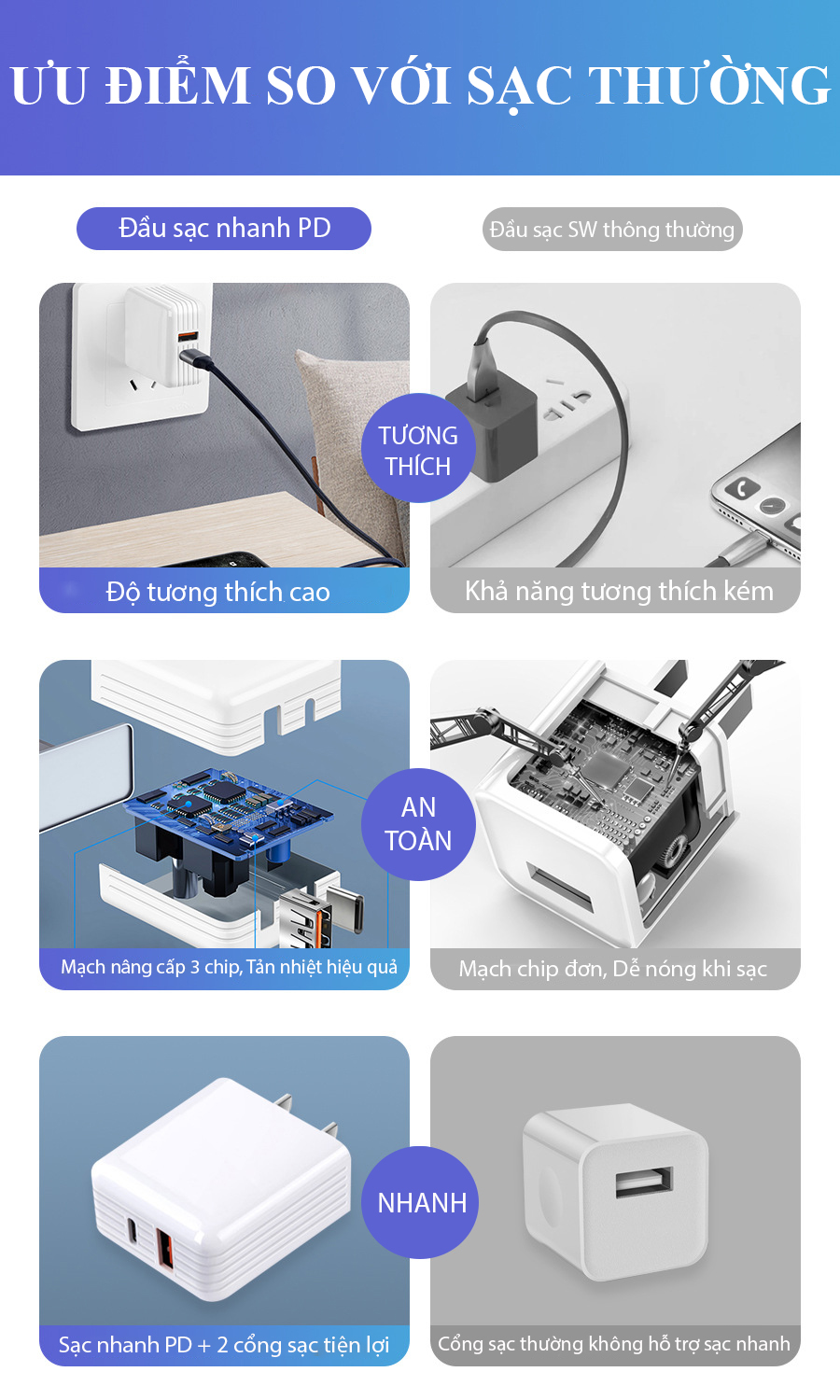 ƯU ĐIỂM SO VỚI SẠC THƯỜNG

Đầu sạc nhanh PD

Đầu sạc SW thông thường

TƯƠNG THÍCH

Độ tương thích cao

Khả năng tương thích kém

AN TOÀN

Mạch nâng cấp 3 chip, Tản nhiệt hiệu quả

Mạch chip đơn, Dễ nóng khi sạc

NHANH

Sạc nhanh PD + 2 cổng sạc tiện lợi

Cổng sạc thường không hỗ trợ sạc nhanh