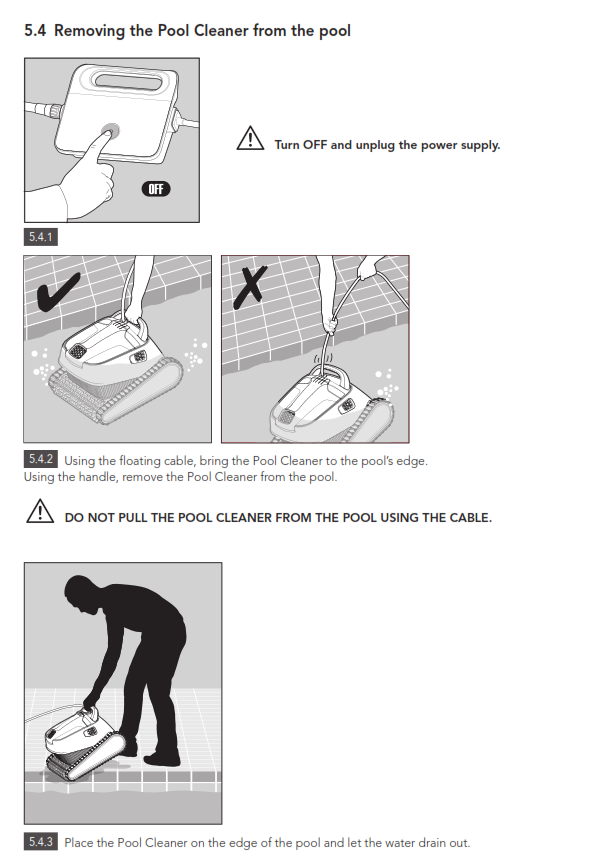 5.4 Removing the Pool Cleaner from the pool

OFF

Turn OFF and unplug the power supply.

5.4.1

5.4.2 Using the floating cable, bring the Pool Cleaner to the pool's edge. Using the handle, remove the Pool Cleaner from the pool.

DO NOT PULL THE POOL CLEANER FROM THE POOL USING THE CABLE.

5.4.3 Place the Pool Cleaner on the edge of the pool and let the water drain out.