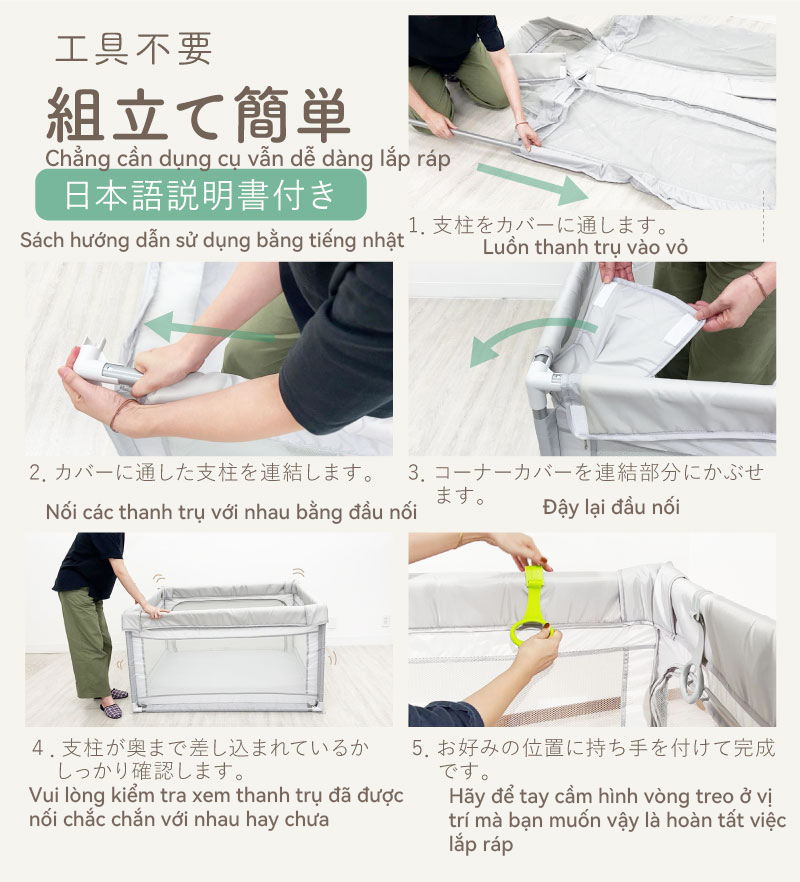 工具不要

組立て簡単

Chẳng cần dụng cụ vẫn dễ dàng lắp ráp

日本語説明書付き

Sách hướng dẫn sử dụng bằng tiếng nhật

1. 支柱をカバーに通します。

Luồn thanh trụ vào vỏ

2. カバーに通した支柱を連結します。

Nối các thanh trụ với nhau bằng đầu nối

3. コーナーカバーを連結部分にかぶせます。

Đậy lại đầu nối

4. 支柱が奥まで差し込まれているかしっかり確認します。

Vui lòng kiểm tra xem thanh trụ đã được nối chắc chắn với nhau hay chưa

5. お好みの位置に持ち手を付けて完成です。

Hãy để tay cầm hình vòng treo ở vị trí mà bạn muốn vậy là hoàn tất việc lắp ráp