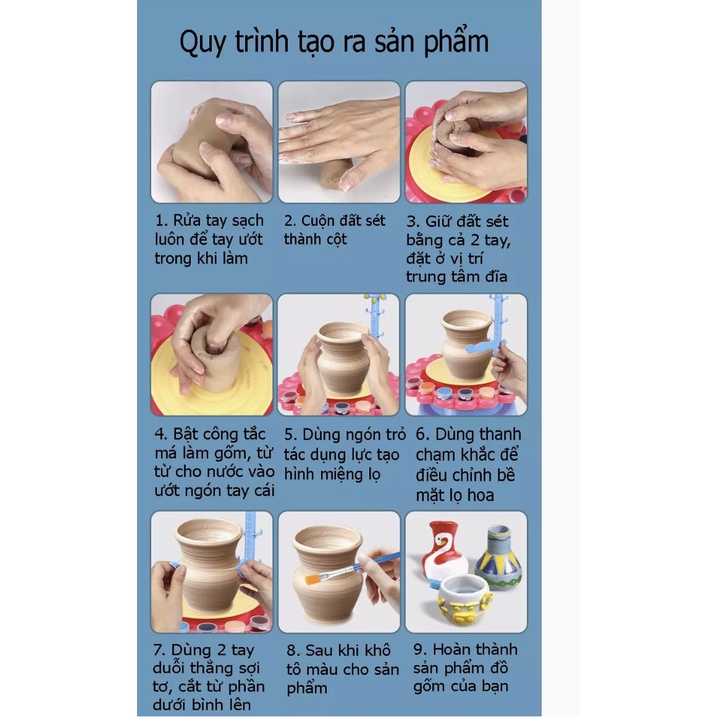 Quy trình tạo ra sản phẩm

1. Rửa tay sạch luôn để tay ướt trong khi làm

2. Cuộn đất sét thành cột

3. Giữ đất sét bằng cả 2 tay, đặt ở vị trí trung tâm đĩa

4. Bật công tắc má làm gốm, từ từ cho nước vào ướt ngón tay cái

5. Dùng ngón trỏ tác dụng lực tạo hình miệng lọ

6. Dùng thanh chạm khắc để điều chỉnh bề mặt lọ hoa

7. Dùng 2 tay duỗi thẳng sợi tơ, cắt từ phần dưới bình lên

8. Sau khi khô tô màu cho sản phẩm

9. Hoàn thành sản phẩm đồ gốm của bạn