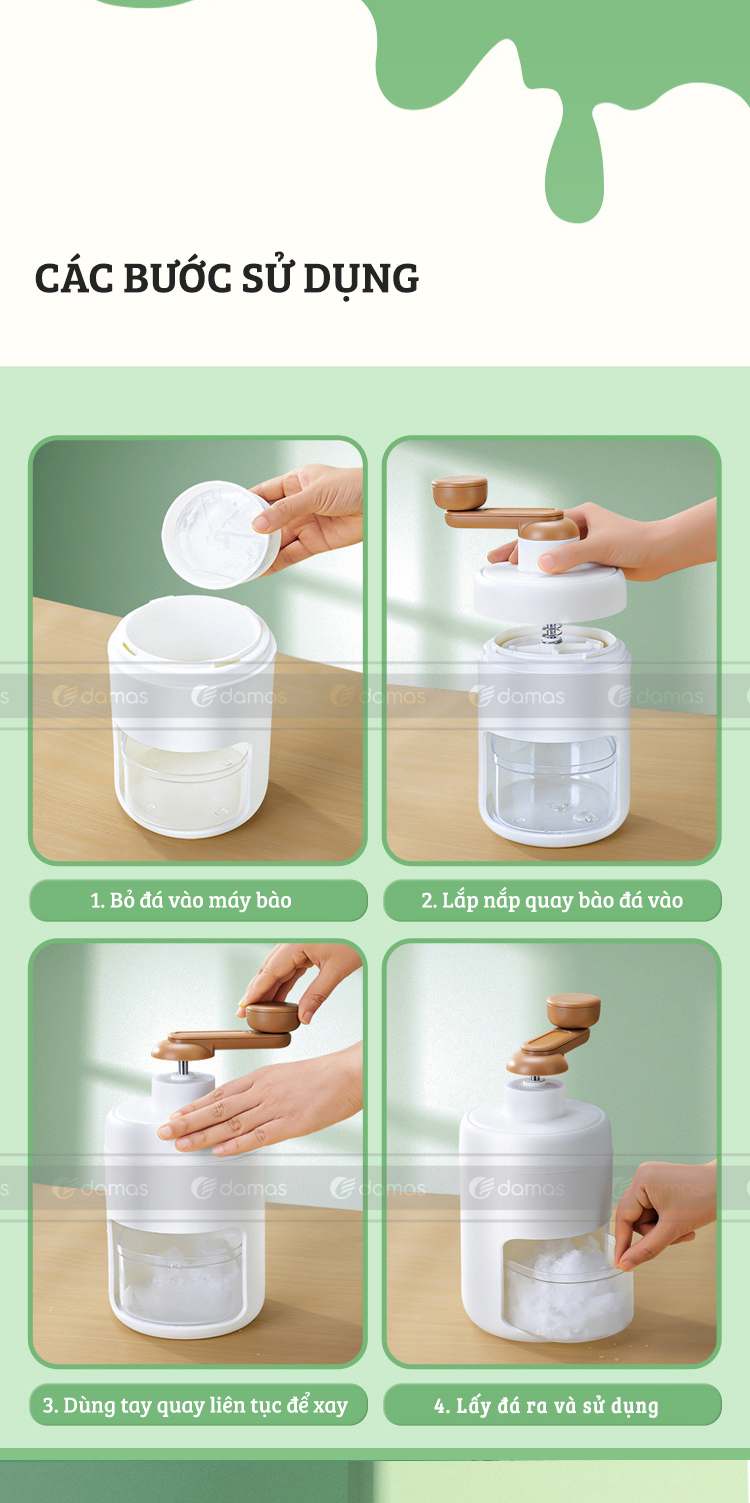 CÁC BƯỚC SỬ DỤNG

damas damas damas damas damas

1. Bỏ đá vào máy bào

2. Lắp nắp quay bào đá vào

damas damas damas damas damas

3. Dùng tay quay liên tục để xay

4. Lấy đá ra và sử dụng