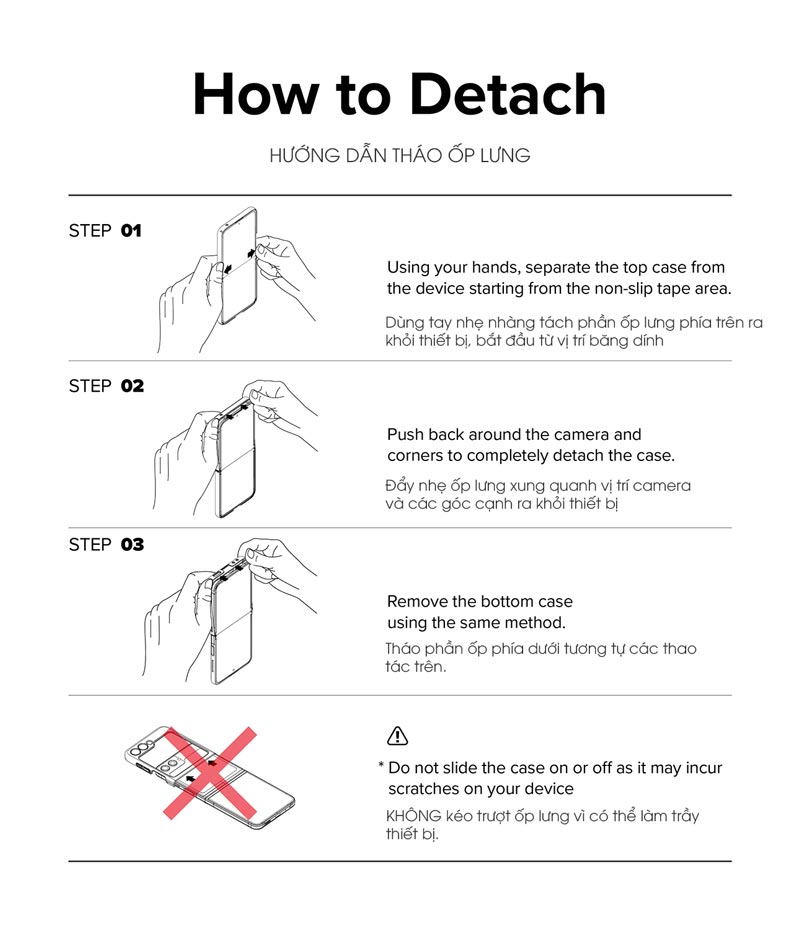 How to Detach

HƯỚNG DẪN THÁO ỐP LƯNG

STEP 01

Using your hands, separate the top case from the device starting from the non-slip tape area.

Dùng tay nhẹ nhàng tách phần ốp lưng phía trên ra khỏi thiết bị, bắt đầu từ vị trí băng dính

STEP 02

Push back around the camera and corners to completely detach the case.

Đẩy nhẹ ốp lưng xung quanh vị trí camera và các góc cạnh ra khỏi thiết bị

STEP 03

Remove the bottom case using the same method.

Tháo phần ốp phía dưới tương tự các thao tác trên.

* Do not slide the case on or off as it may incur scratches on your device

KHÔNG kéo trượt ốp lưng vì có thể làm trầy thiết bị.