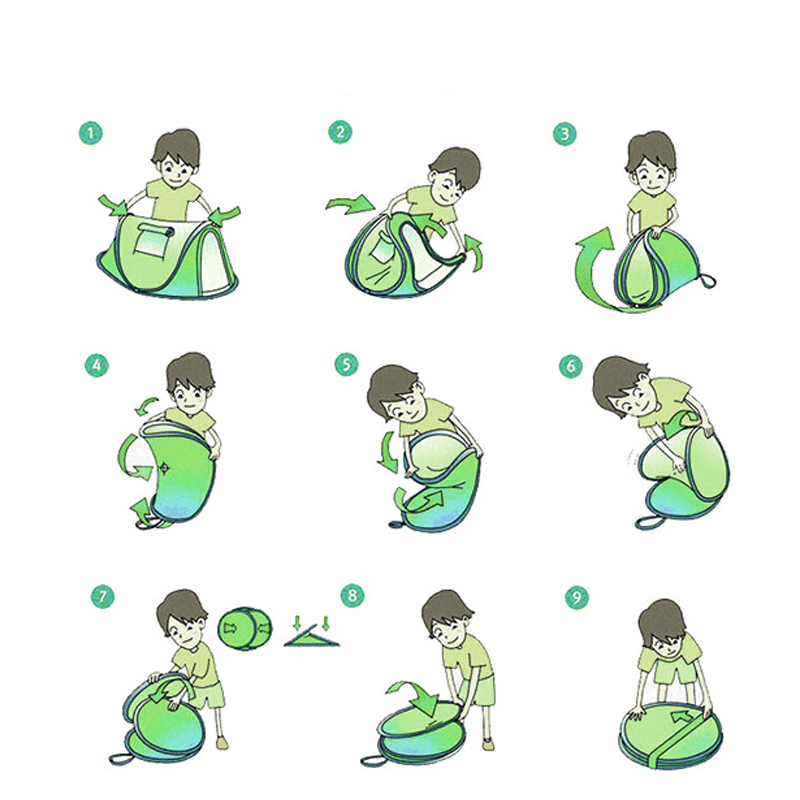 1

2

3

4

5

6

7

8

9