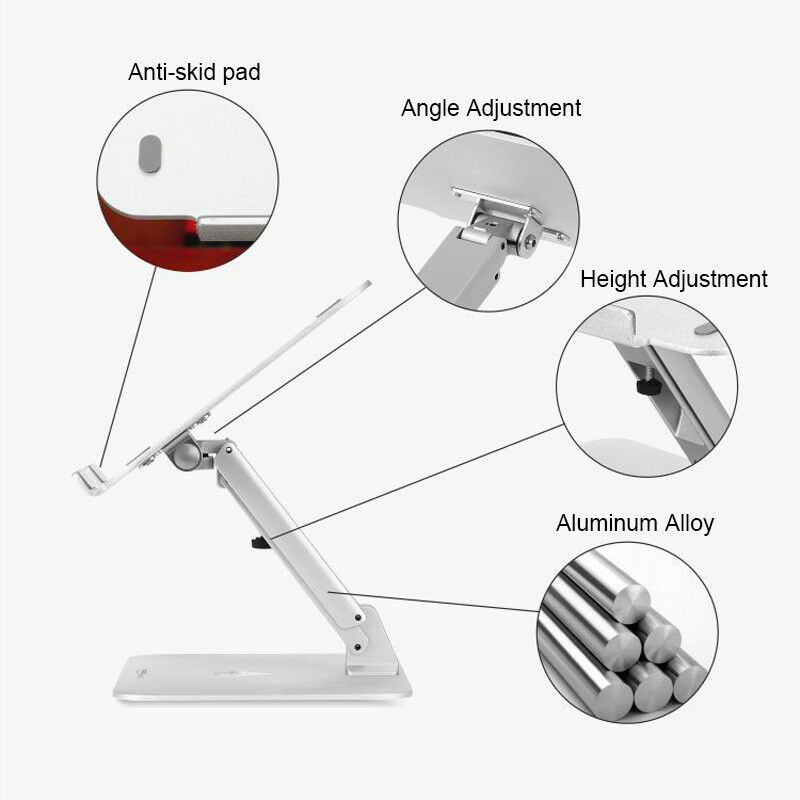 Anti-skid pad

Angle Adjustment

Height Adjustment

Aluminum Alloy