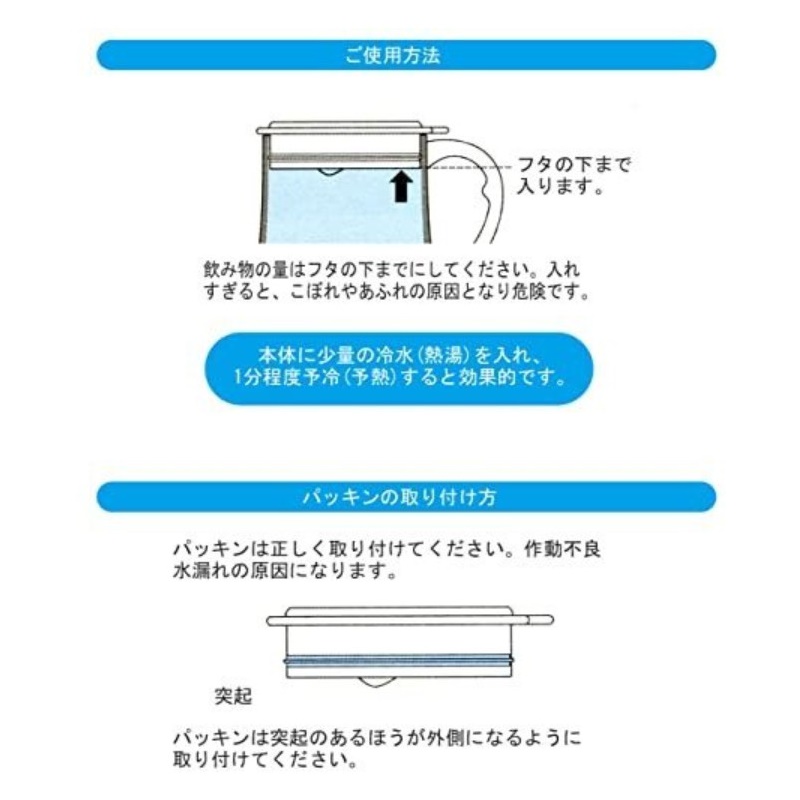 ご使用方法

フタの下まで入ります。

飲み物の量はフタの下までにしてください。入れすぎると、こぼれやあふれの原因となり危険です。

本体に少量の冷水(熱湯)を入れ、1分程度予冷(予熱)すると効果的です。

パッキンの取り付け方

パッキンは正しく取り付けてください。作動不良水漏れの原因になります。

突起

パッキンは突起のあるほうが外側になるように取り付けてください。