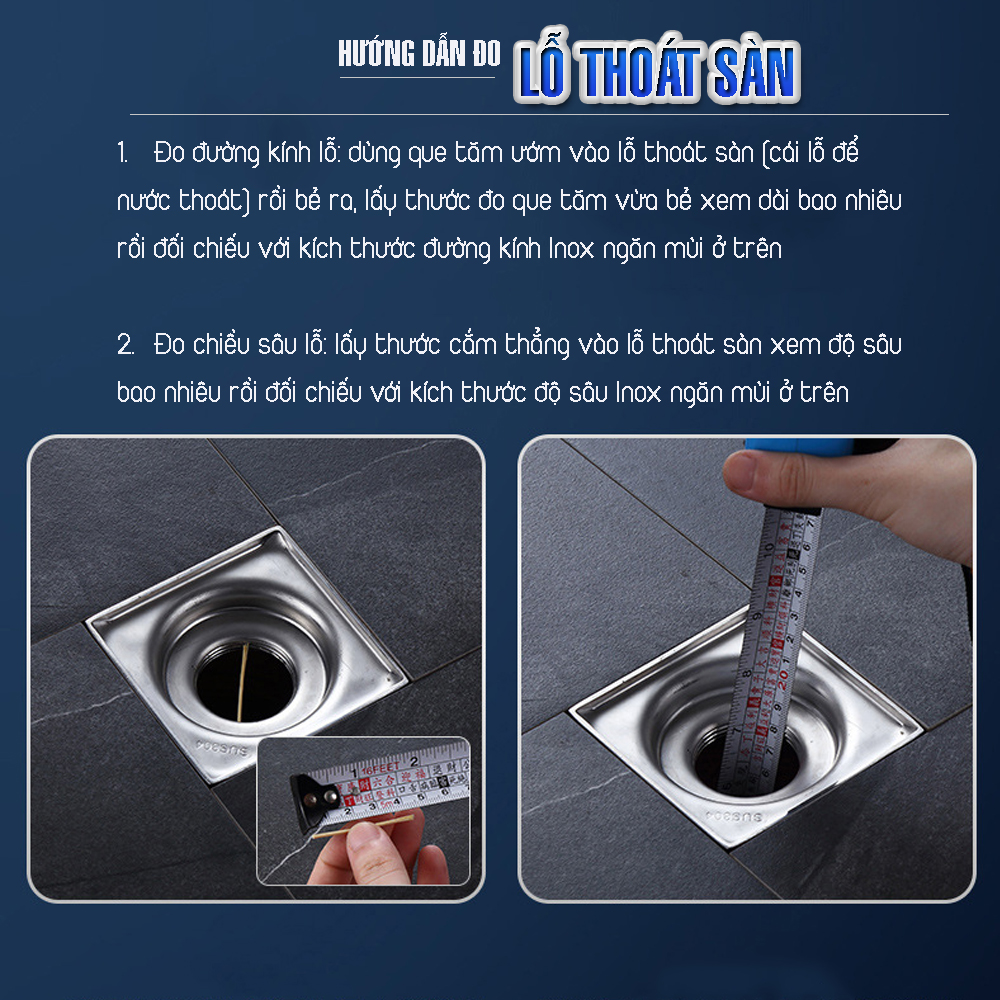 HƯỚNG DẪN ĐO LỖ THOÁT SÀN

1. Đo đường kính lỗ: dùng que tăm ướm vào lỗ thoát sàn (cái lỗ để nước thoát) rồi bẻ ra, lấy thước đo que tăm vừa bẻ xem dài bao nhiêu rồi đối chiếu với kích thước đường kính Inox ngăn mùi ở trên

2. Đo chiều sâu lỗ: lấy thước cắm thẳng vào lỗ thoát sàn xem độ sâu bao nhiêu rồi đối chiếu với kích thước độ sâu Inox ngăn mùi ở trên

SUS304

16FEET

SUS304