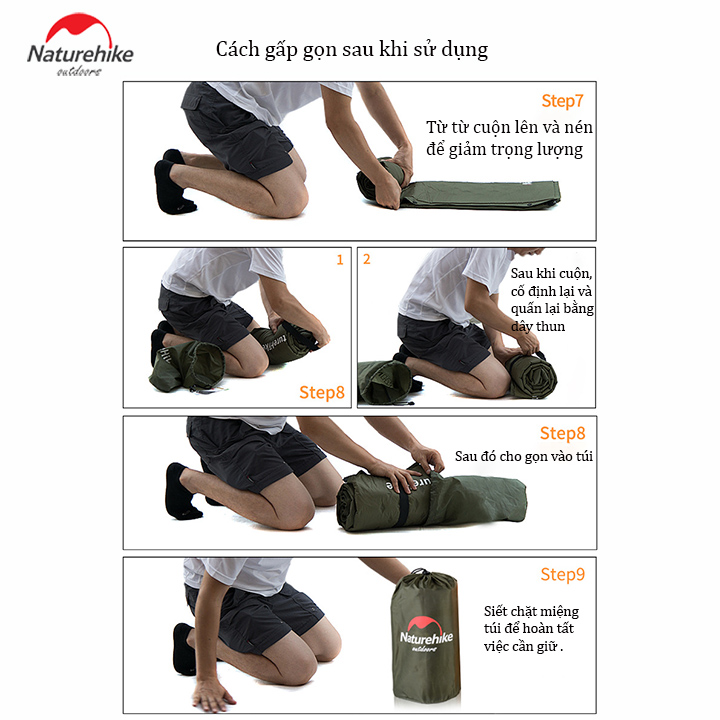 Naturehike
outdoors

Cách gấp gọn sau khi sử dụng

Step7
Từ từ cuộn lên và nén để giảm trọng lượng

1

Step8

2
Sau khi cuộn, cố định lại và quấn lại bằng dây thun

Step8
Sau đó cho gọn vào túi

Step9
Siết chặt miệng túi để hoàn tất việc cần giữ .

Naturehike
outdoors