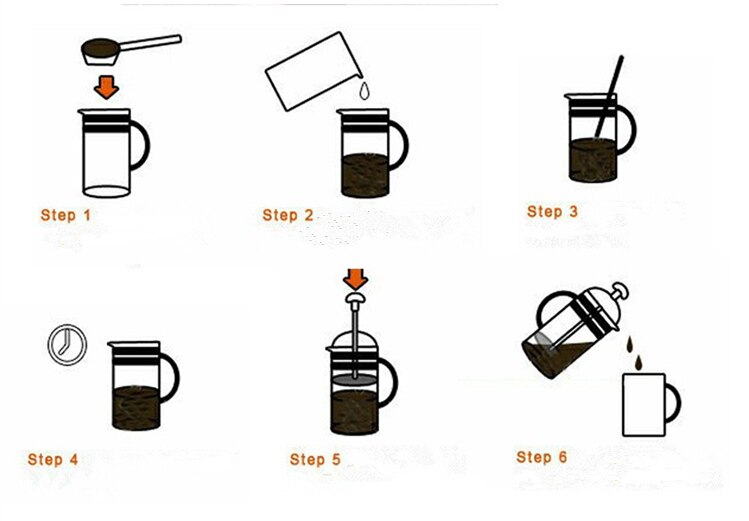 Step 1

Step 2

Step 3

Step 4

Step 5

Step 6