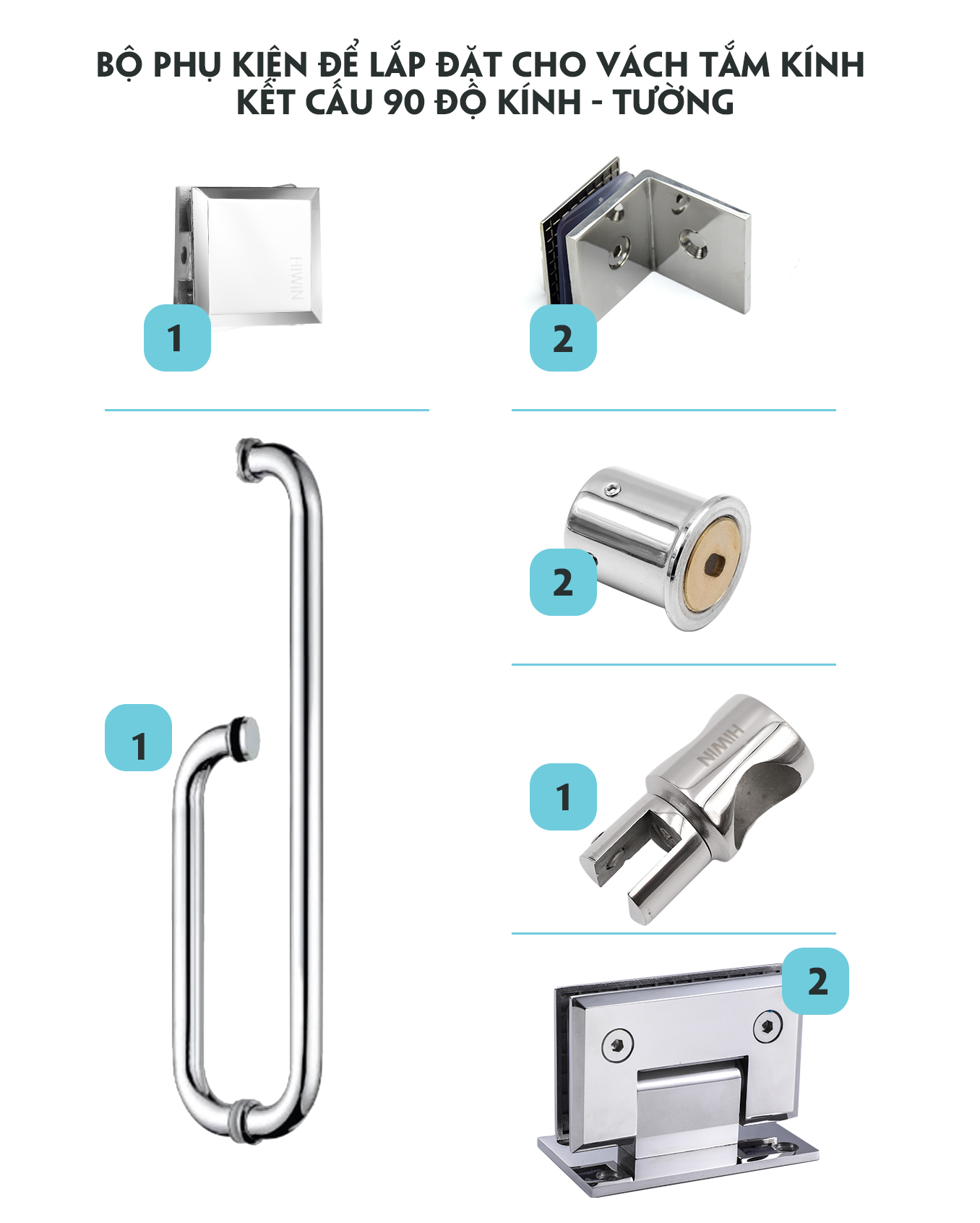 BỘ PHỤ KIỆN ĐỂ LẮP ĐẶT CHO VÁCH TẮM KÍNH
KẾT CẤU 90 ĐỘ KÍNH - TƯỜNG

HIWIN

1

2

1

2

HIWIN

1

2