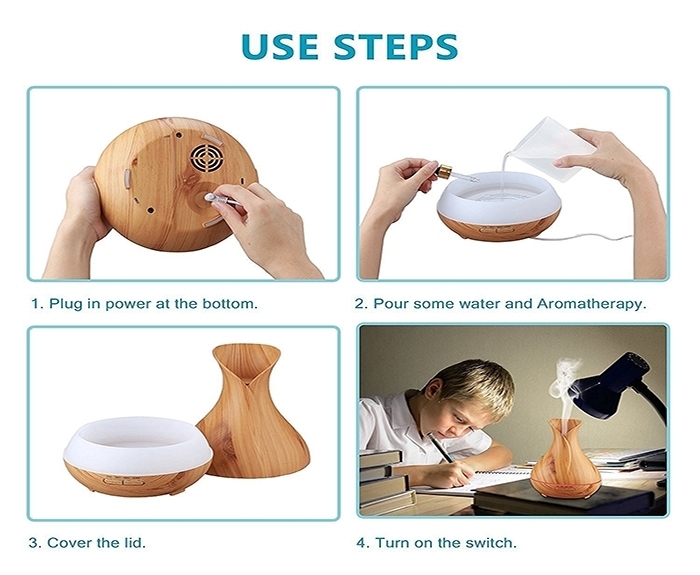 USE STEPS

1. Plug in power at the bottom.

2. Pour some water and Aromatherapy.

3. Cover the lid.

4. Turn on the switch.