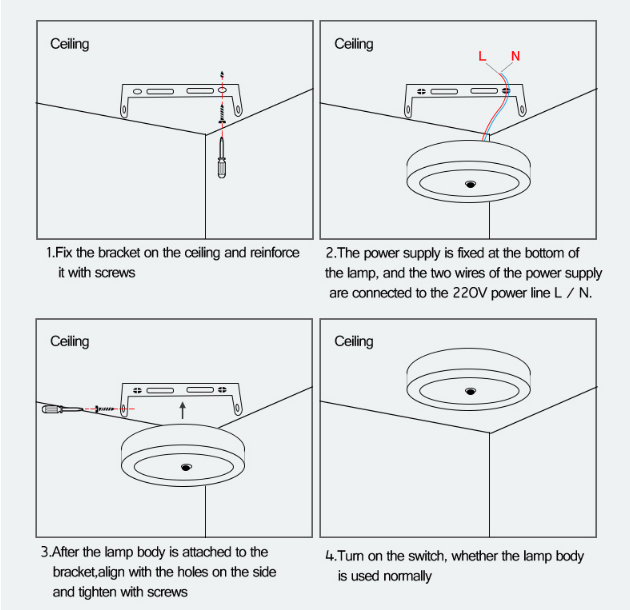 Ceiling

1.Fix the bracket on the ceiling and reinforce it with screws

Ceiling

L N

2.The power supply is fixed at the bottom of the lamp, and the two wires of the power supply are connected to the 220V power line L / N.

Ceiling

3.After the lamp body is attached to the bracket,align with the holes on the side and tighten with screws

Ceiling

4.Turn on the switch, whether the lamp body is used normally