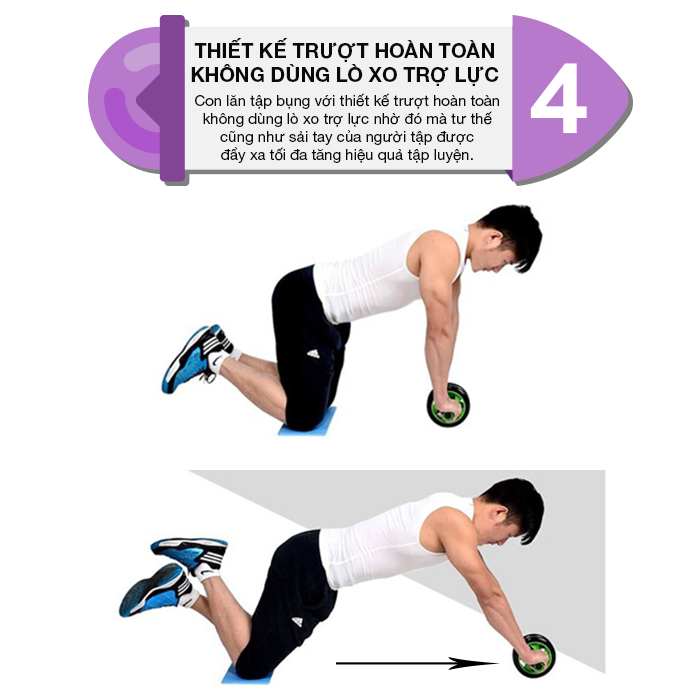 THIẾT KẾ TRƯỢT HOÀN TOÀN KHÔNG DÙNG LÒ XO TRỢ LỰC

Con lăn tập bụng với thiết kế trượt hoàn toàn không dùng lò xo trợ lực nhờ đó mà tư thế cũng như sải tay của người tập được đẩy xa tối đa tăng hiệu quả tập luyện.

4