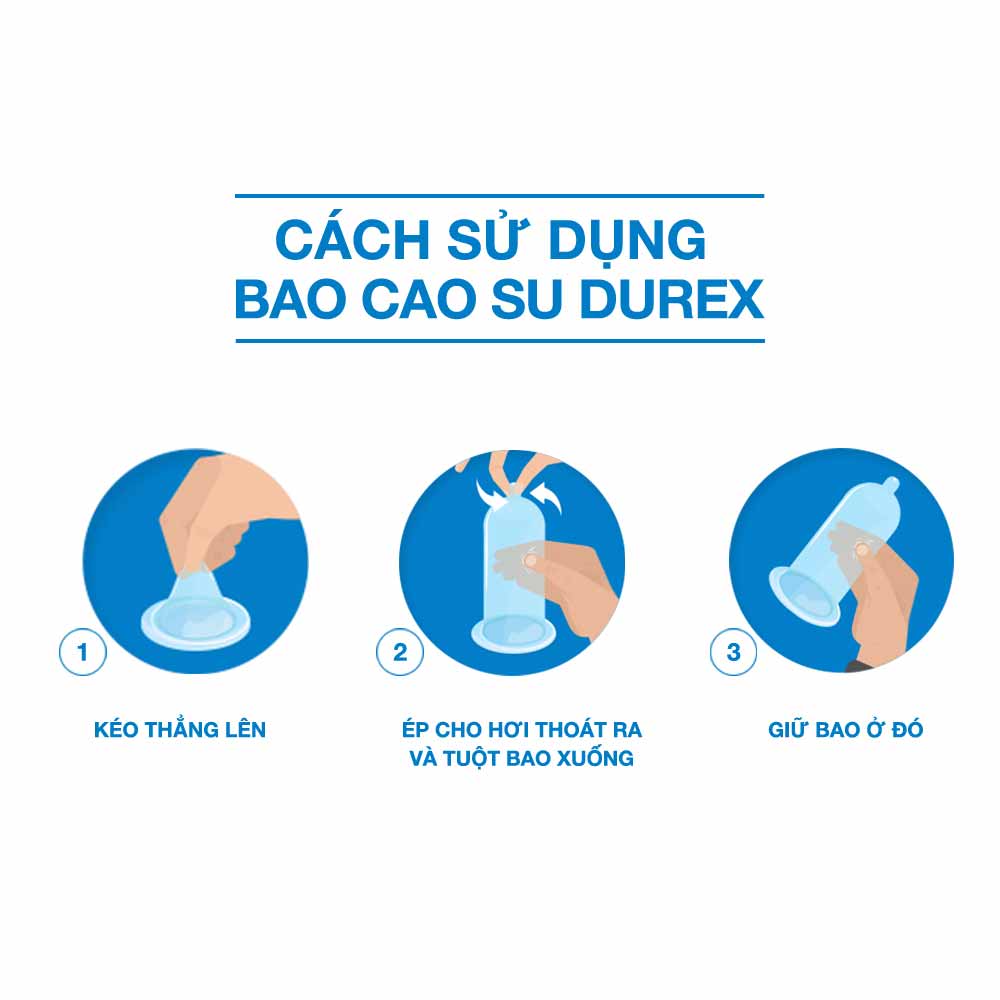 CÁCH SỬ DỤNG
BAO CAO SU DUREX

1

KÉO THẲNG LÊN

2

ÉP CHO HƠI THOÁT RA VÀ TUỘT BAO XUỐNG

3

GIỮ BAO Ở ĐÓ