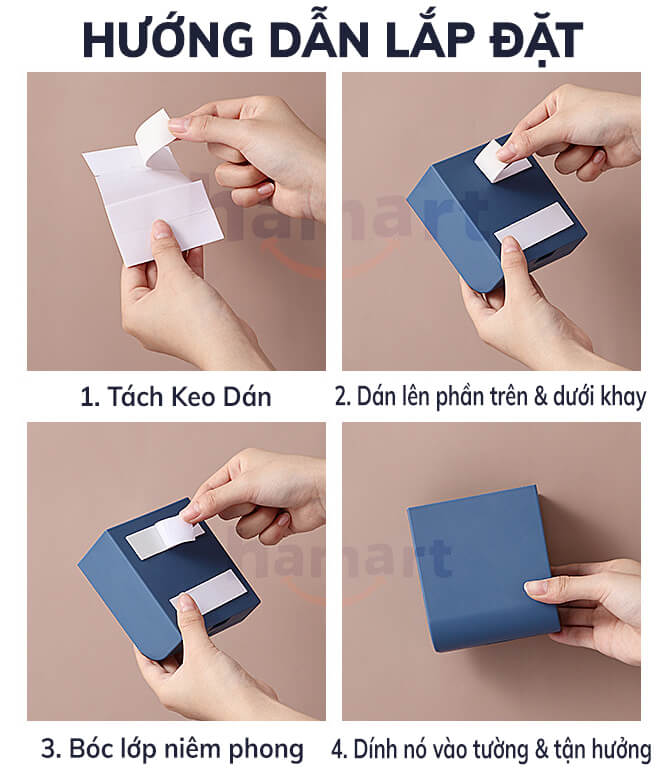 HƯỚNG DẪN LẮP ĐẶT

hamart

1. Tách Keo Dán

2. Dán lên phần trên & dưới khay

hamart

3. Bóc lớp niêm phong

4. Dính nó vào tường & tận hưởng