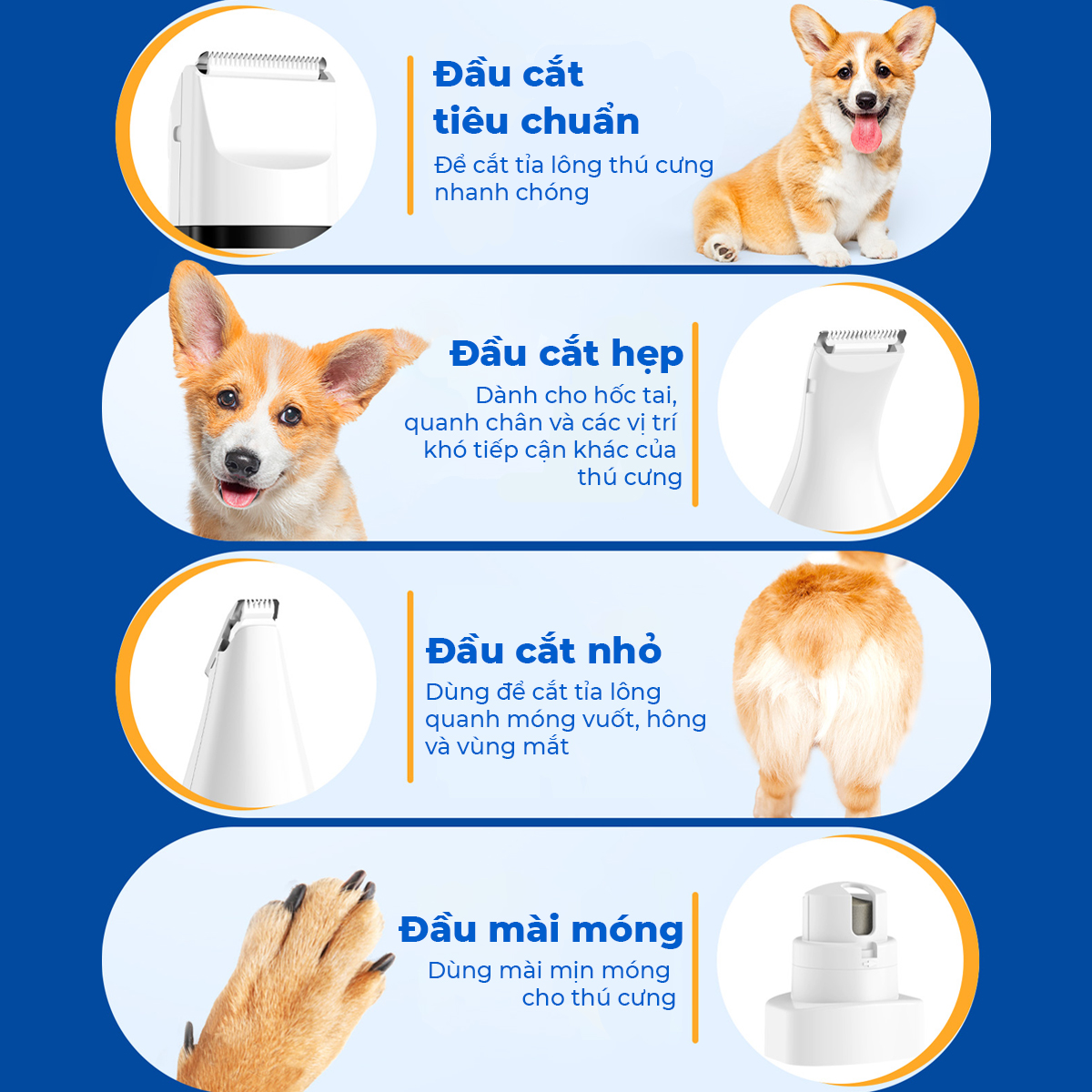 Đầu cắt tiêu chuẩn

Để cắt tỉa lông thú cưng nhanh chóng

Đầu cắt hẹp

Dành cho hốc tai, quanh chân và các vị trí khó tiếp cận khác của thú cưng

Đầu cắt nhỏ

Dùng để cắt tỉa lông quanh móng vuốt, hông và vùng mắt

Đầu mài móng

Dùng mài mịn móng cho thú cưng