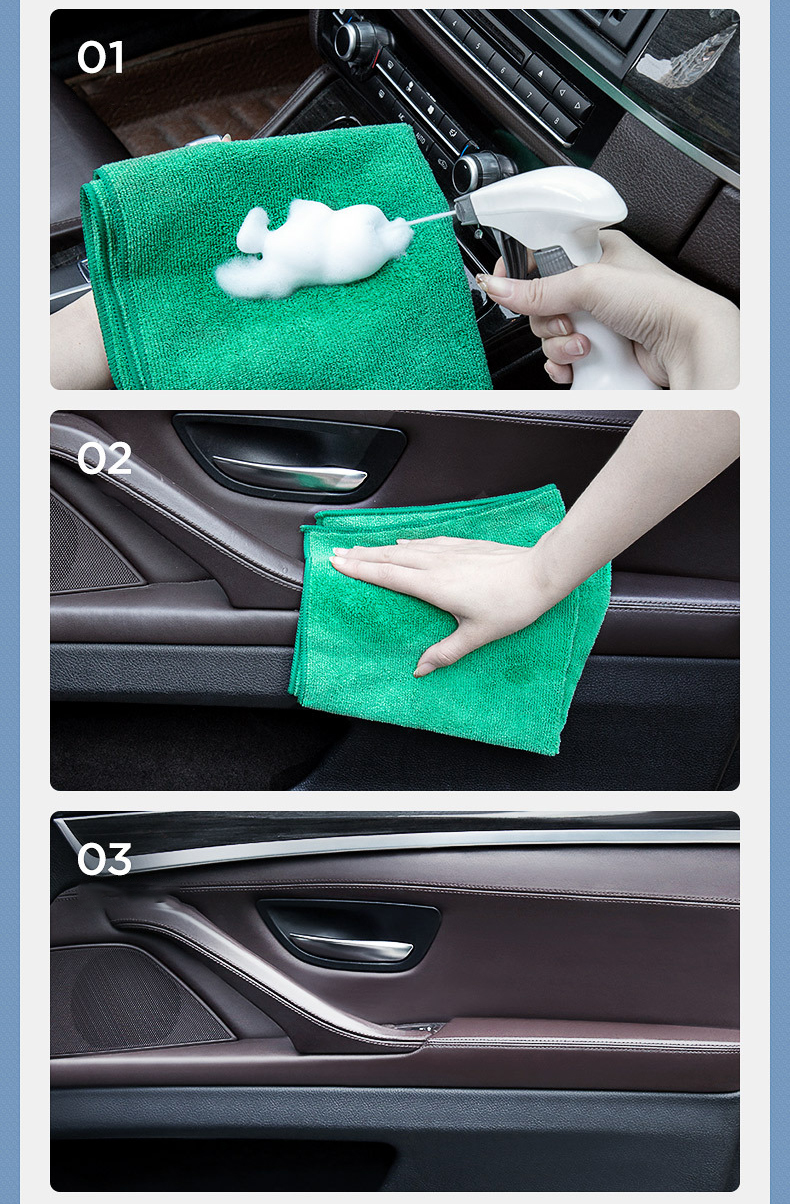 01

02

03