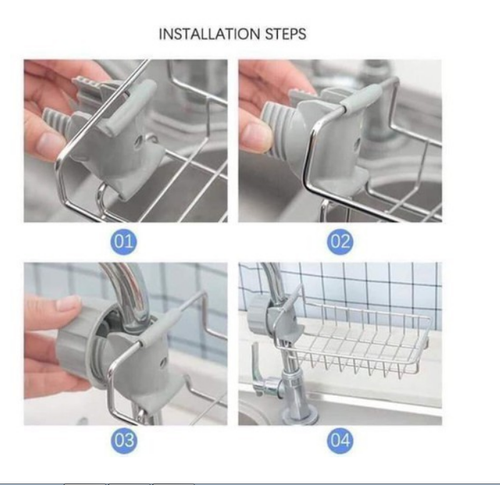 INSTALLATION STEPS

01

02

03

04