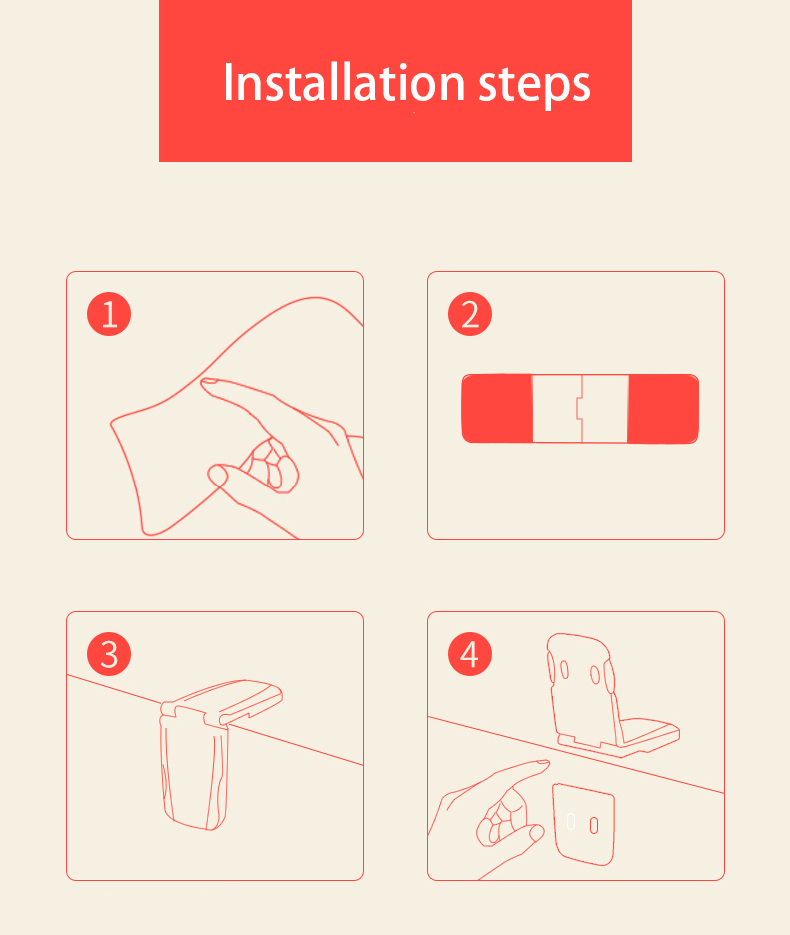 Installation steps

1

2

3

4