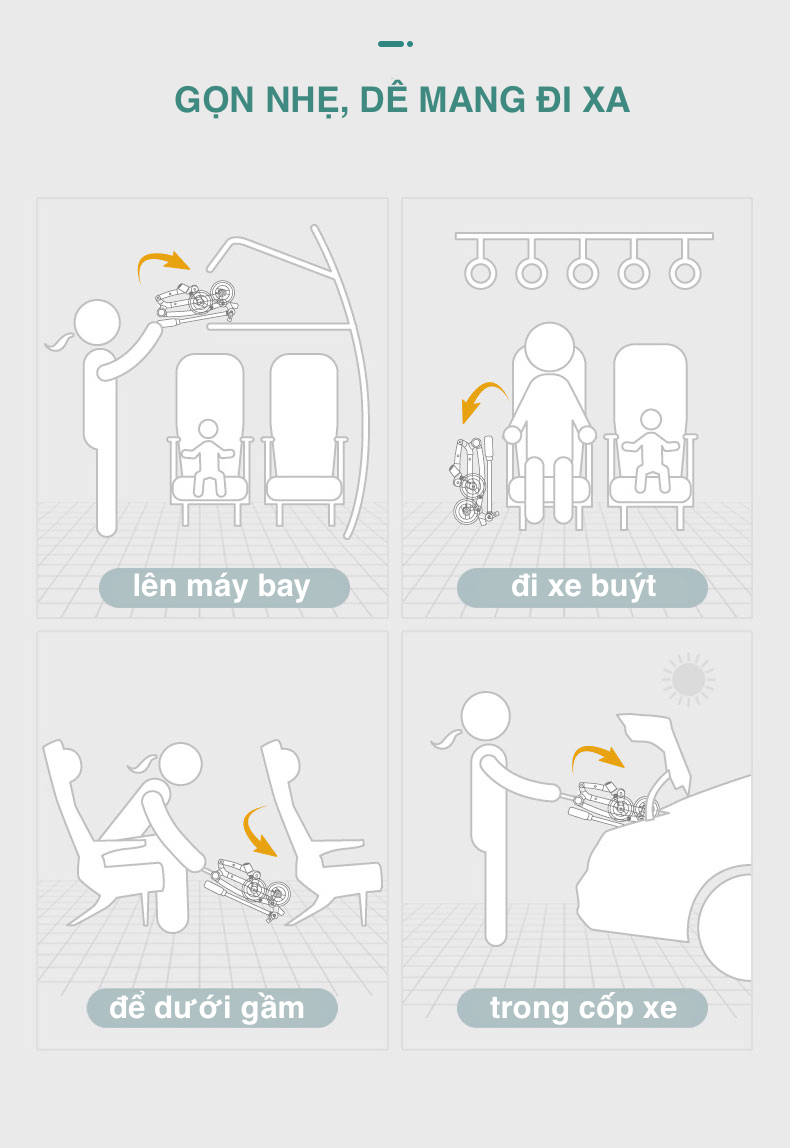 GỌN NHẸ, DỄ MANG ĐI XA

lên máy bay

đi xe buýt

để dưới gầm

trong cốp xe