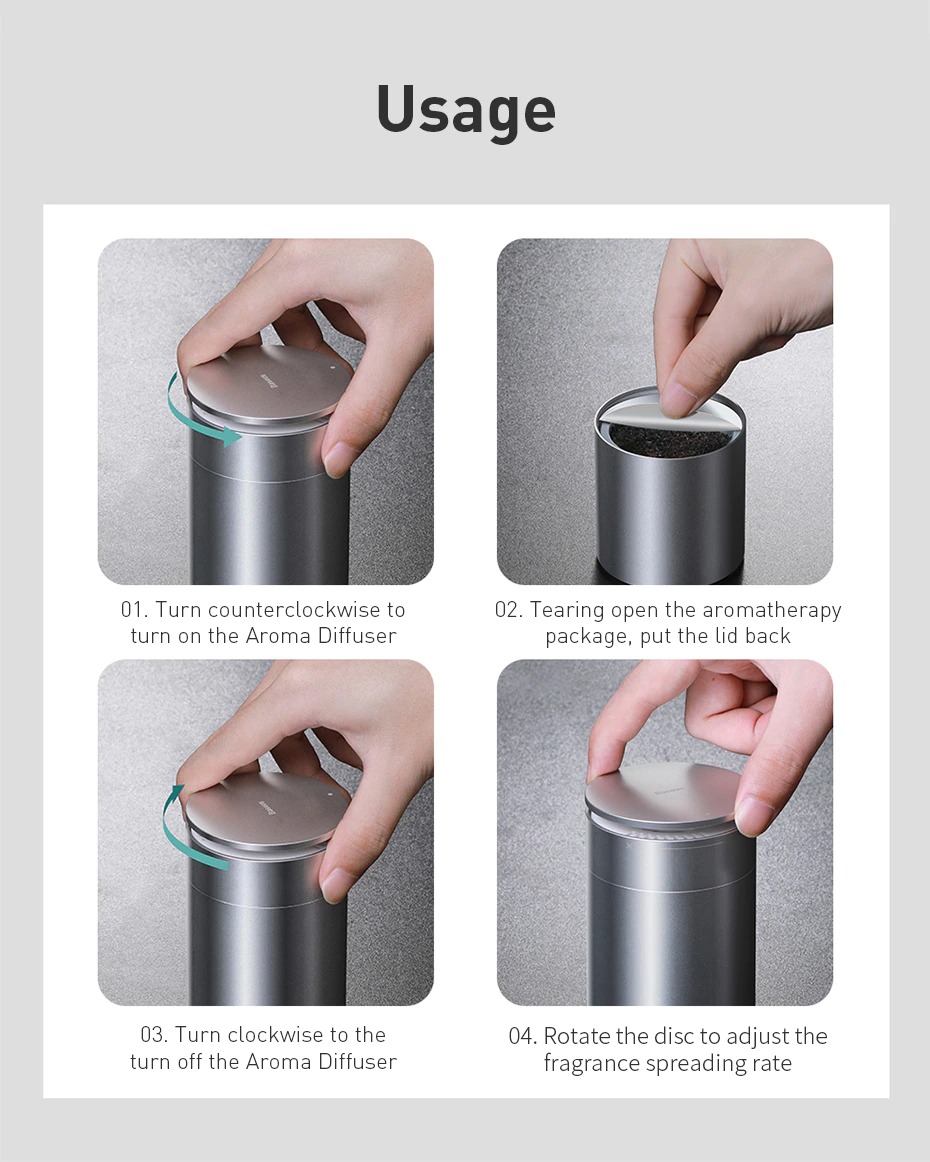 Usage

01. Turn counterclockwise to turn on the Aroma Diffuser

02. Tearing open the aromatherapy package, put the lid back

03. Turn clockwise to the turn off the Aroma Diffuser

04. Rotate the disc to adjust the fragrance spreading rate