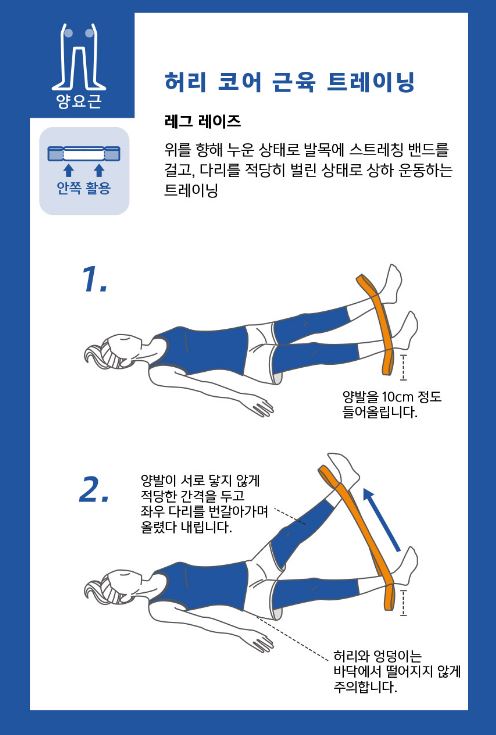 양요근

안쪽 활용

허리 코어 근육 트레이닝

레그 레이즈

위를 향해 누운 상태로 발목에 스트레칭 밴드를 걸고, 다리를 적당히 벌린 상태로 상하 운동하는 트레이닝

1.

양발을 10cm 정도 들어올립니다.

2.

양발이 서로 닿지 않게 적당한 간격을 두고 좌우 다리를 번갈아가며 올렸다 내립니다.

허리와 엉덩이는 바닥에서 떨어지지 않게 주의합니다.