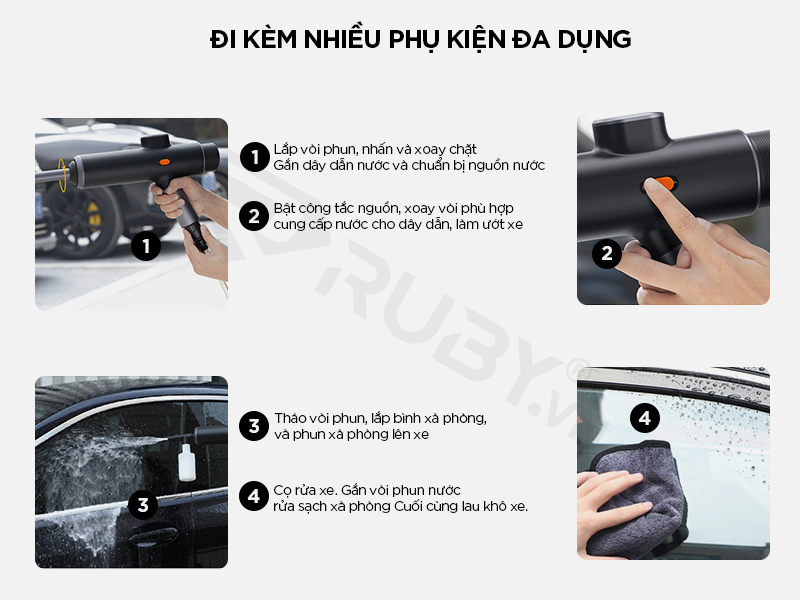 ĐI KÈM NHIỀU PHỤ KIỆN ĐA DỤNG

1

1 Lắp vòi phun, nhấn và xoay chặt
Gắn dây dẫn nước và chuẩn bị nguồn nước

2 Bật công tắc nguồn, xoay vòi phù hợp
cung cấp nước cho dây dẫn, làm ướt xe

2

RUBY.vn®

3

3 Tháo vòi phun, lắp bình xà phòng,
và phun xà phòng lên xe

4 Cọ rửa xe. Gắn vòi phun nước
rửa sạch xà phòng Cuối cùng lau khô xe.

4