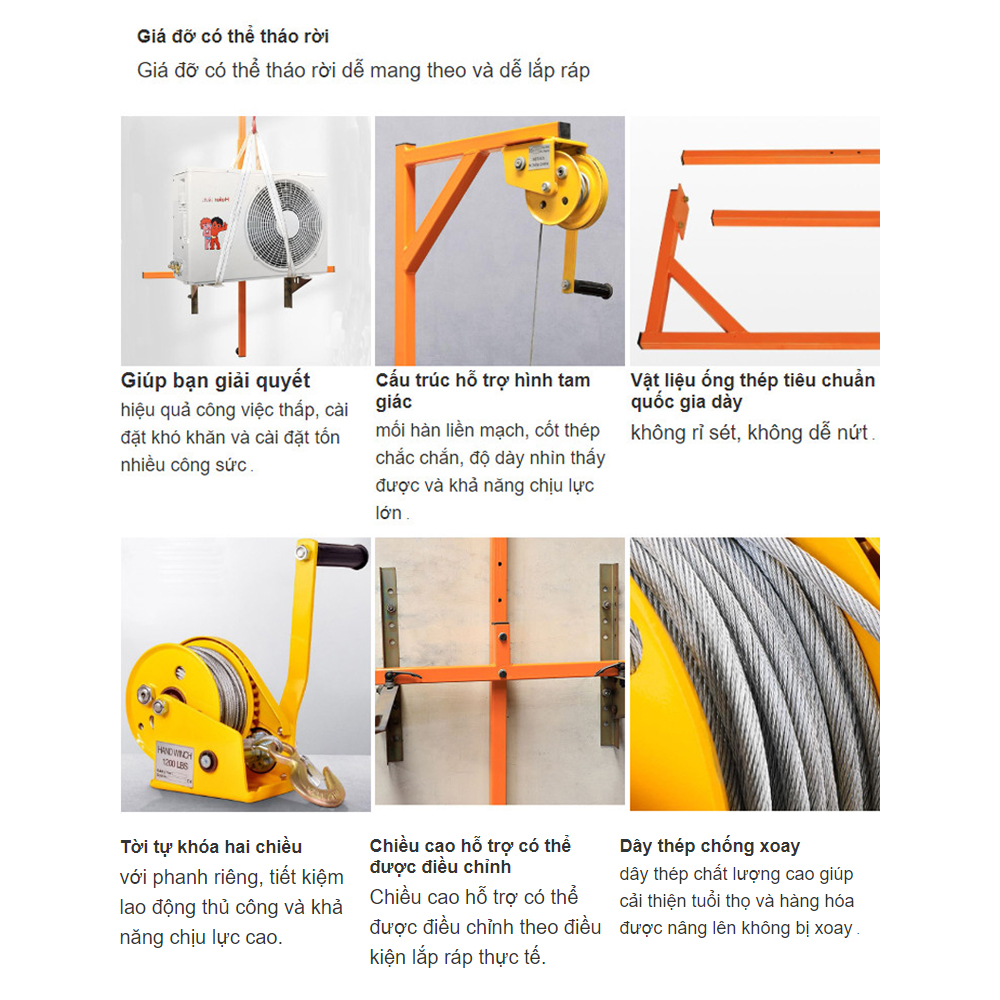 Giá đỡ có thể tháo rời

Giá đỡ có thể tháo rời dễ mang theo và dễ lắp ráp

Giúp bạn giải quyết
hiệu quả công việc thấp, cài đặt khó khăn và cài đặt tốn nhiều công sức .

Cấu trúc hỗ trợ hình tam giác
mối hàn liền mạch, cốt thép chắc chắn, độ dày nhìn thấy được và khả năng chịu lực lớn .

Vật liệu ống thép tiêu chuẩn quốc gia dày
không rỉ sét, không dễ nứt .

HAND WINCH
1200 LBS

Tời tự khóa hai chiều
với phanh riêng, tiết kiệm lao động thủ công và khả năng chịu lực cao.

Chiều cao hỗ trợ có thể được điều chỉnh
Chiều cao hỗ trợ có thể được điều chỉnh theo điều kiện lắp ráp thực tế.

Dây thép chống xoay
dây thép chất lượng cao giúp cải thiện tuổi thọ và hàng hóa được nâng lên không bị xoay .