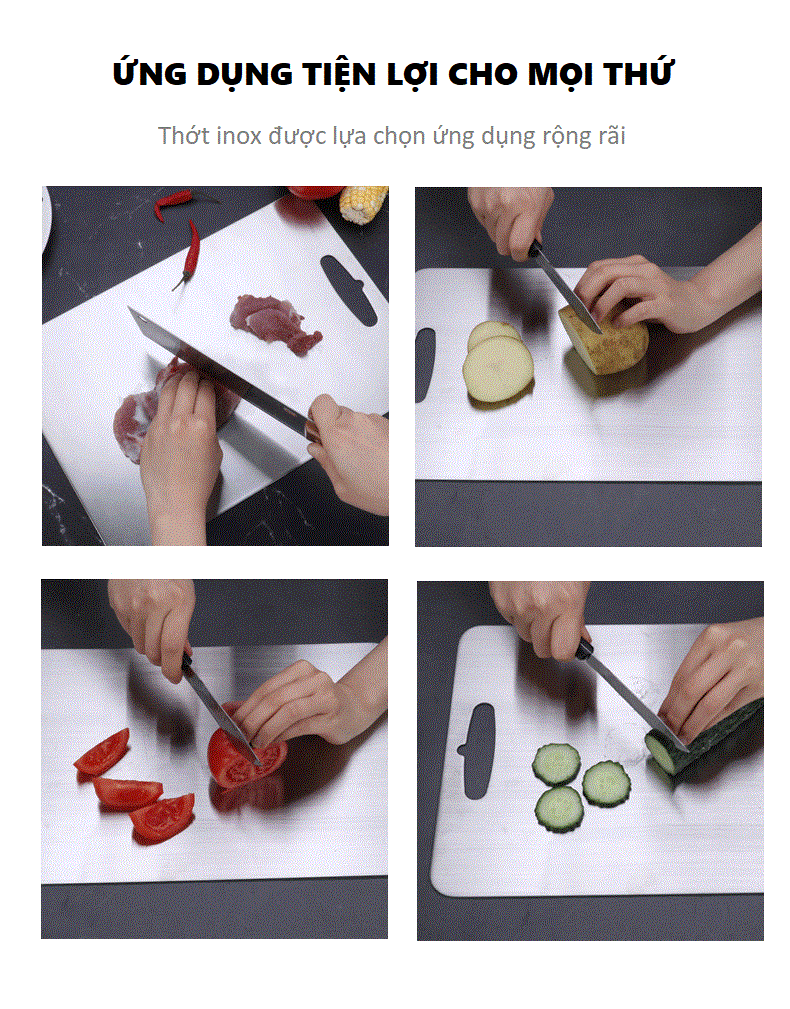 ỨNG DỤNG TIỆN LỢI CHO MỌI THỨ

Thớt inox được lựa chọn ứng dụng rộng rãi