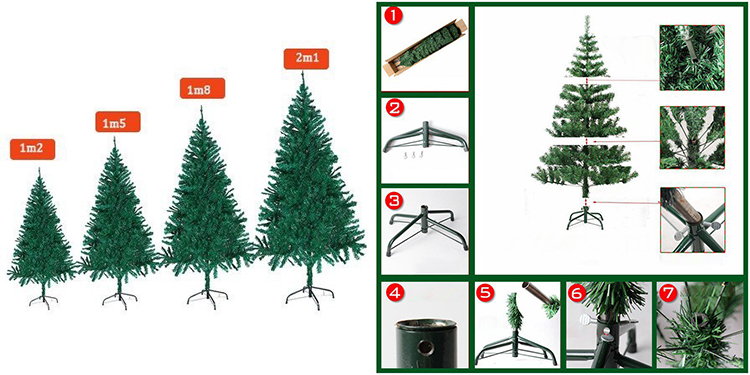 1m2
1m5
1m8
2m1
1
2
3
4
5
6
7