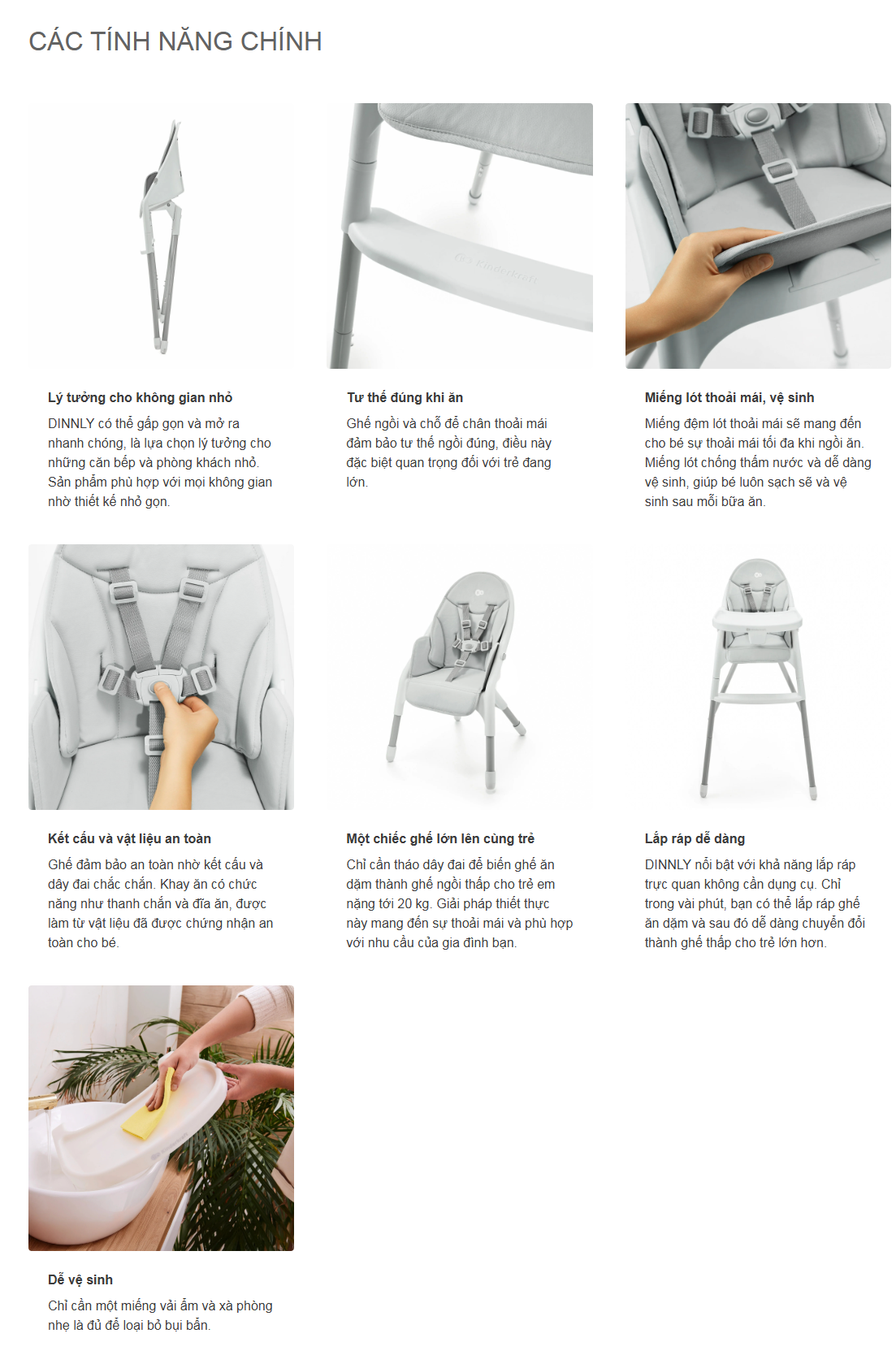 CÁC TÍNH NĂNG CHÍNH

Kinderkraft

Lý tưởng cho không gian nhỏ

DINNLY có thể gấp gọn và mở ra nhanh chóng, là lựa chọn lý tưởng cho những căn bếp và phòng khách nhỏ. Sản phẩm phù hợp với mọi không gian nhờ thiết kế nhỏ gọn.

Tư thế đúng khi ăn

Ghế ngồi và chỗ để chân thoải mái đảm bảo tư thế ngồi đúng, điều này đặc biệt quan trọng đối với trẻ đang lớn.

Miếng lót thoải mái, vệ sinh

Miếng đệm lót thoải mái sẽ mang đến cho bé sự thoải mái tối đa khi ngồi ăn. Miếng lót chống thấm nước và dễ dàng vệ sinh, giúp bé luôn sạch sẽ và vệ sinh sau mỗi bữa ăn.

Kết cấu và vật liệu an toàn

Ghế đảm bảo an toàn nhờ kết cấu và dây đai chắc chắn. Khay ăn có chức năng như thanh chắn và đĩa ăn, được làm từ vật liệu đã được chứng nhận an toàn cho bé.

Một chiếc ghế lớn lên cùng trẻ

Chỉ cần tháo dây đai để biến ghế ăn dặm thành ghế ngồi thấp cho trẻ em nặng tới 20 kg. Giải pháp thiết thực này mang đến sự thoải mái và phù hợp với nhu cầu của gia đình bạn.

Lắp ráp dễ dàng

DINNLY nổi bật với khả năng lắp ráp trực quan không cần dụng cụ. Chỉ trong vài phút, bạn có thể lắp ráp ghế ăn dặm và sau đó dễ dàng chuyển đổi thành ghế thấp cho trẻ lớn hơn.

Dễ vệ sinh

Chỉ cần một miếng vải ẩm và xà phòng nhẹ là đủ để loại bỏ bụi bẩn.