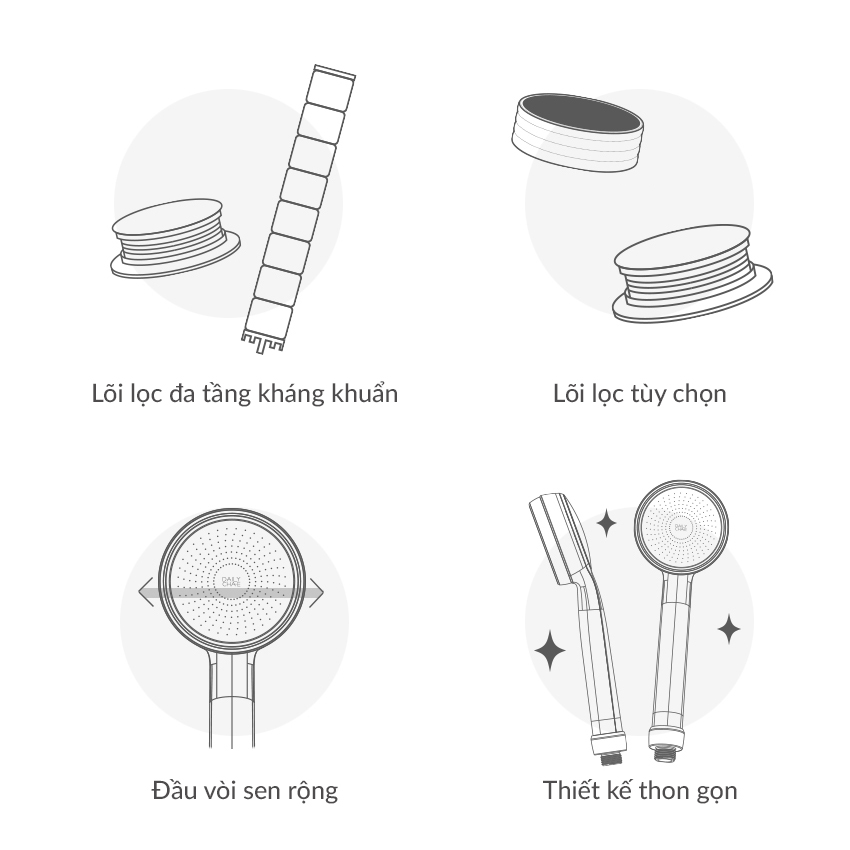 Lõi lọc đa tầng kháng khuẩn

Lõi lọc tùy chọn

DAILY CHAE

Đầu vòi sen rộng

DAILY CHAE

Thiết kế thon gọn