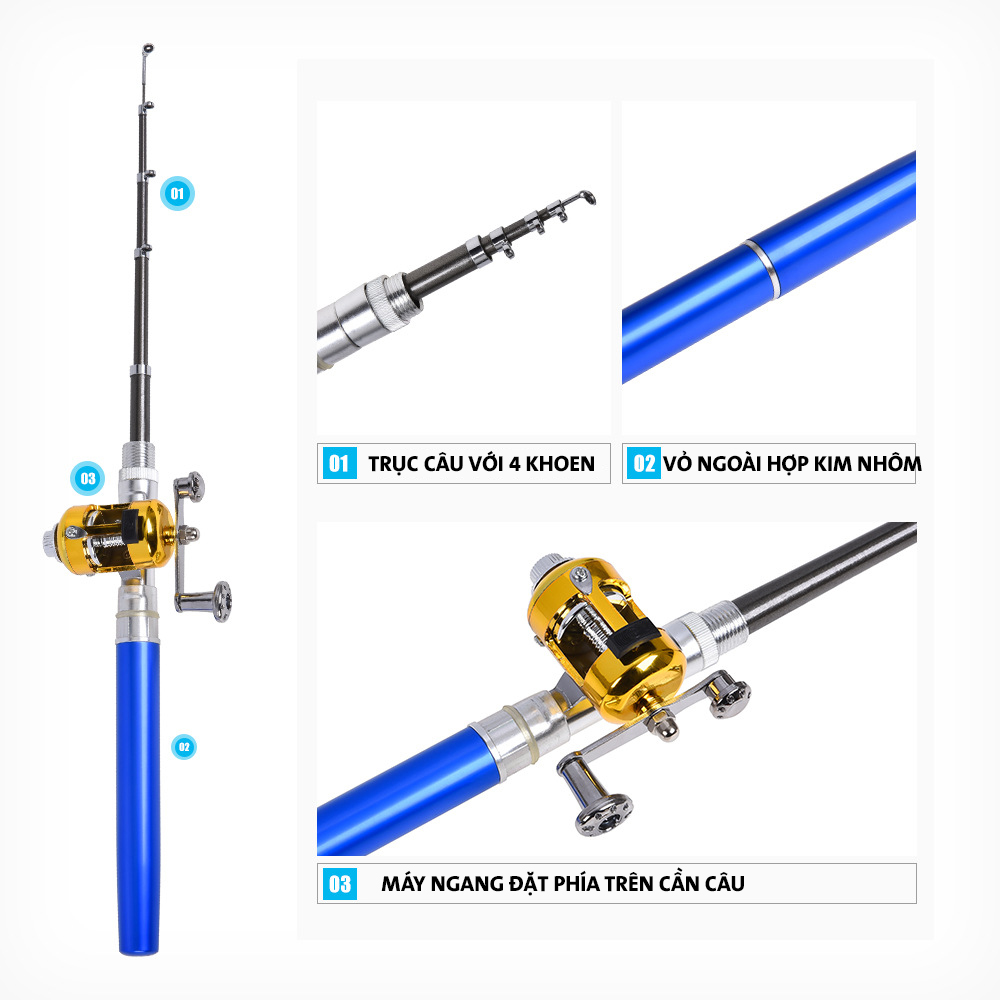 01

03

02

01 TRỤC CÂU VỚI 4 KHOEN

02 VỎ NGOÀI HỢP KIM NHÔM

03 MÁY NGANG ĐẶT PHÍA TRÊN CẦN CÂU