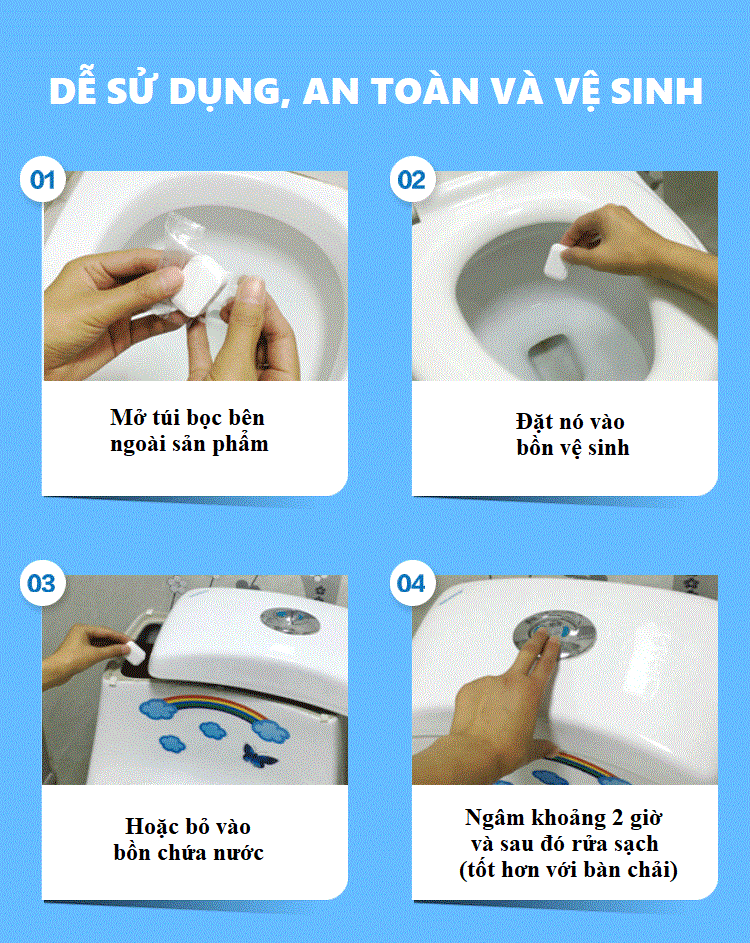 DỄ SỬ DỤNG, AN TOÀN VÀ VỆ SINH

01

Mở túi bọc bên ngoài sản phẩm

02

Đặt nó vào bồn vệ sinh

03

Hoặc bỏ vào bồn chứa nước

04

Ngâm khoảng 2 giờ và sau đó rửa sạch (tốt hơn với bàn chải)