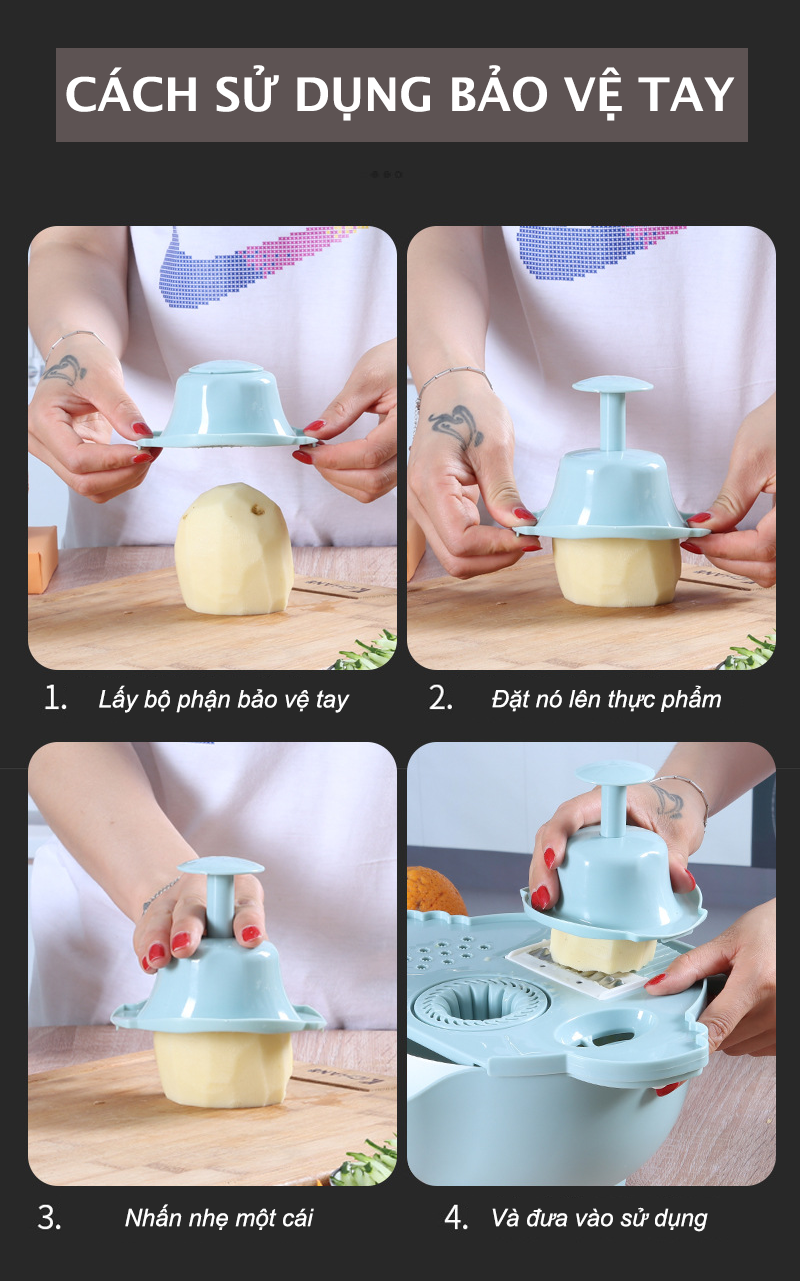 CÁCH SỬ DỤNG BẢO VỆ TAY

1. Lấy bộ phận bảo vệ tay

2. Đặt nó lên thực phẩm

3. Nhấn nhẹ một cái

4. Và đưa vào sử dụng