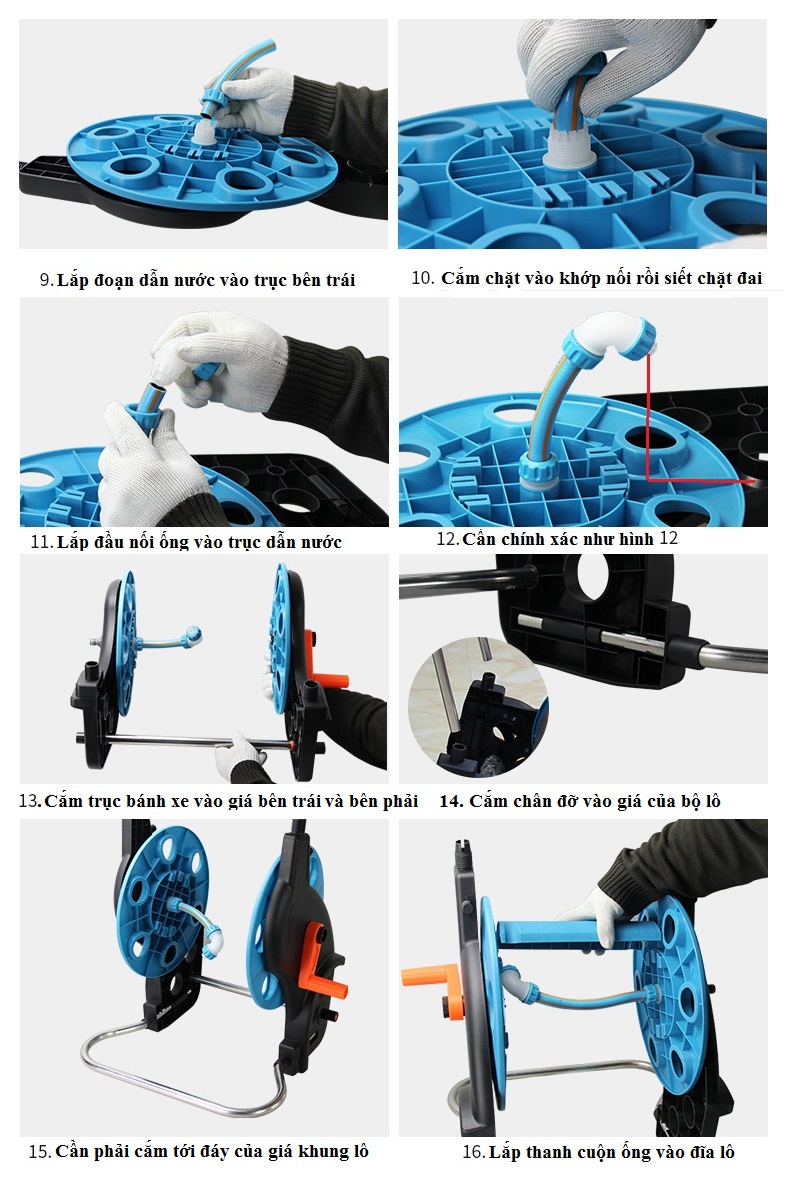 9. Lắp đoạn dẫn nước vào trục bên trái

10. Cắm chặt vào khớp nối rồi siết chặt đai

11. Lắp đầu nối ống vào trục dẫn nước

12. Cần chính xác như hình 12

13. Cắm trục bánh xe vào giá bên trái và bên phải

14. Cắm chân đỡ vào giá của bộ lô

15. Cần phải cắm tới đáy của giá khung lô

16. Lắp thanh cuộn ống vào đĩa lô