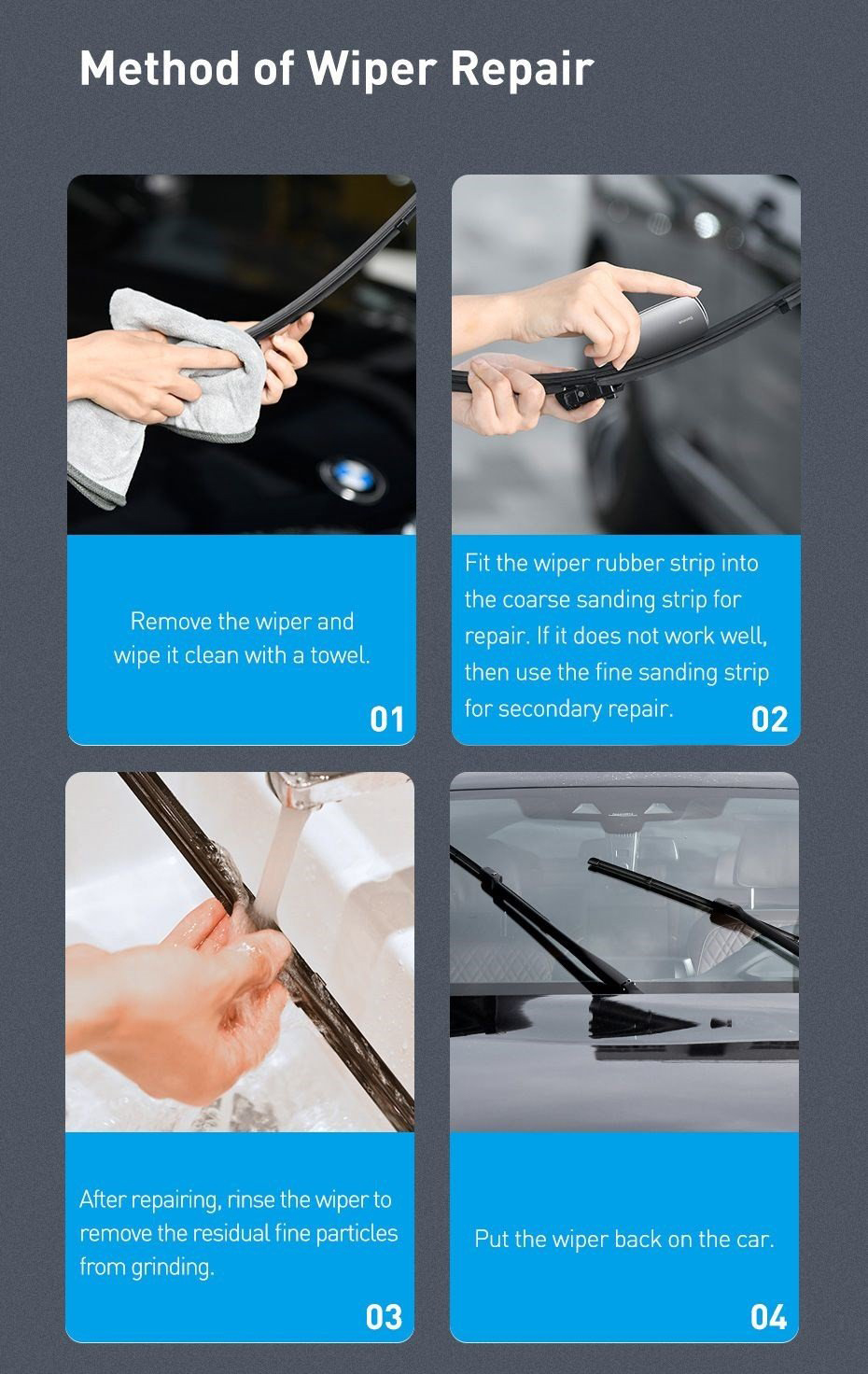 Method of Wiper Repair

Remove the wiper and wipe it clean with a towel.

01

Fit the wiper rubber strip into the coarse sanding strip for repair. If it does not work well, then use the fine sanding strip for secondary repair.

02

After repairing, rinse the wiper to remove the residual fine particles from grinding.

03

Put the wiper back on the car.

04