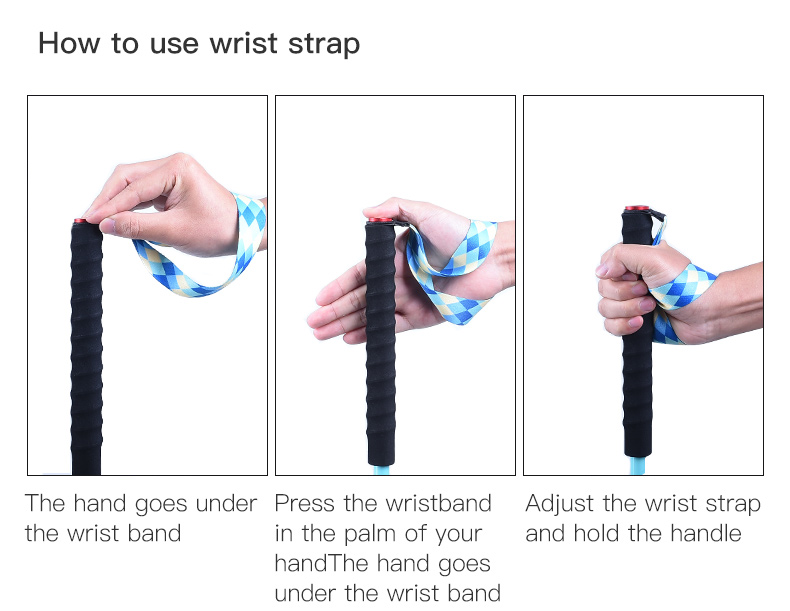 How to use wrist strap

The hand goes under the wrist band

Press the wristband in the palm of your handThe hand goes under the wrist band

Adjust the wrist strap and hold the handle