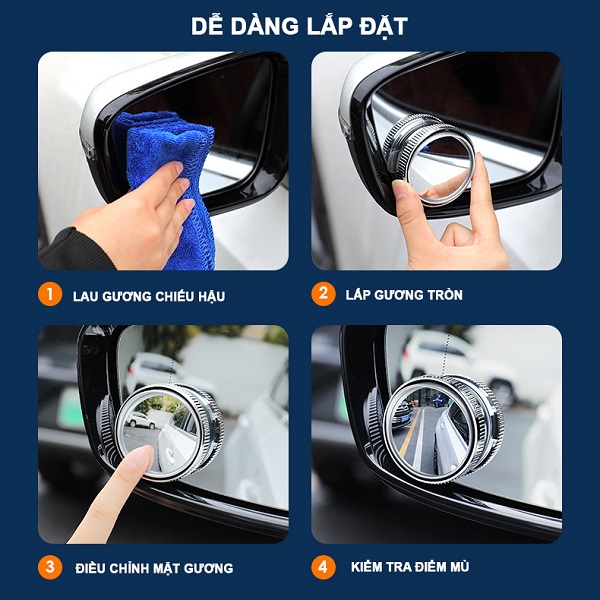 DỄ DÀNG LẮP ĐẶT

1 LAU GƯƠNG CHIẾU HẬU

2 LẮP GƯƠNG TRÒN

3 ĐIỀU CHỈNH MẶT GƯƠNG

4 KIỂM TRA ĐIỂM MÙ