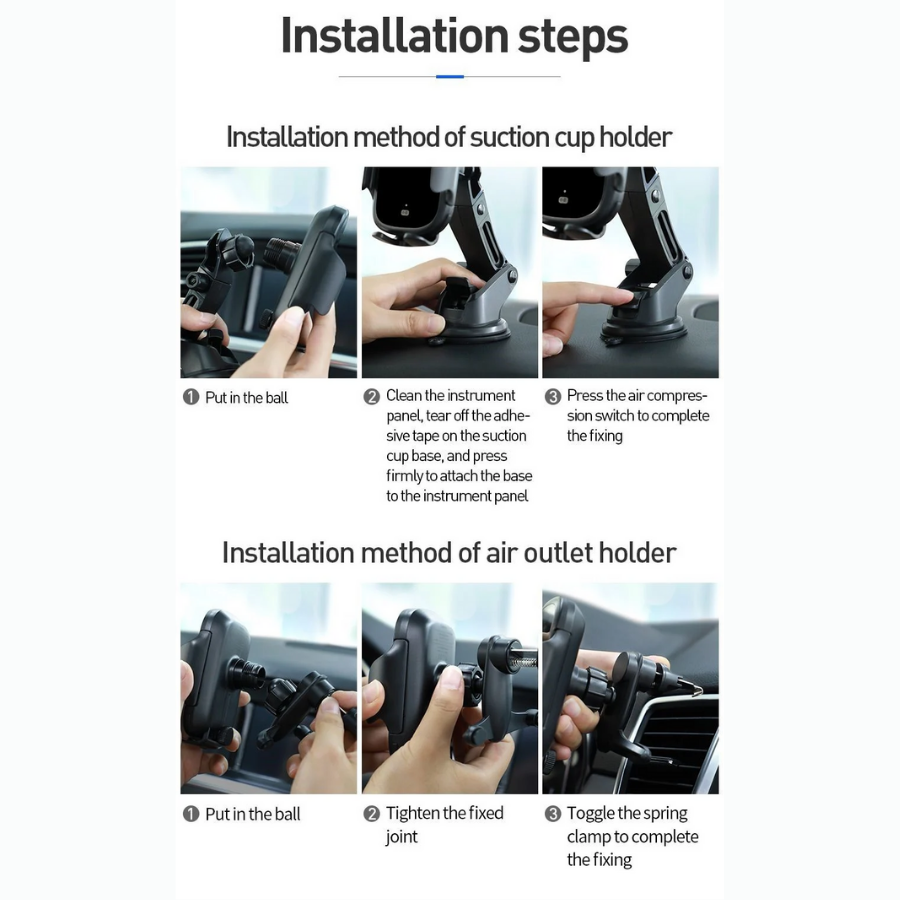 Installation steps

Installation method of suction cup holder

❶ Put in the ball

❷ Clean the instrument panel, tear off the adhesive tape on the suction cup base, and press firmly to attach the base to the instrument panel

❸ Press the air compression switch to complete the fixing

Installation method of air outlet holder

❶ Put in the ball

❷ Tighten the fixed joint

❸ Toggle the spring clamp to complete the fixing