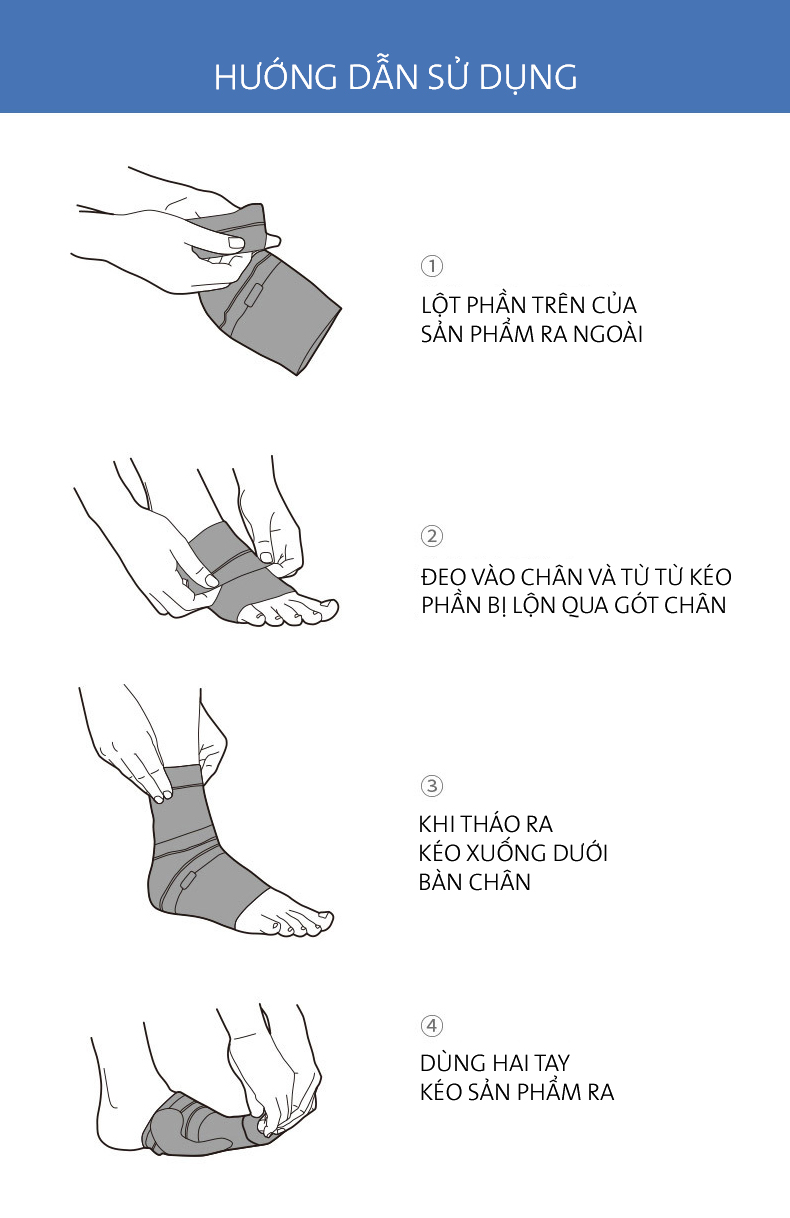 HƯỚNG DẪN SỬ DỤNG

①

LỘT PHẦN TRÊN CỦA SẢN PHẨM RA NGOÀI

②

ĐEO VÀO CHÂN VÀ TỪ TỪ KÉO PHẦN BỊ LỘN QUA GÓT CHÂN

③

KHI THÁO RA KÉO XUỐNG DƯỚI BÀN CHÂN

④

DÙNG HAI TAY KÉO SẢN PHẨM RA