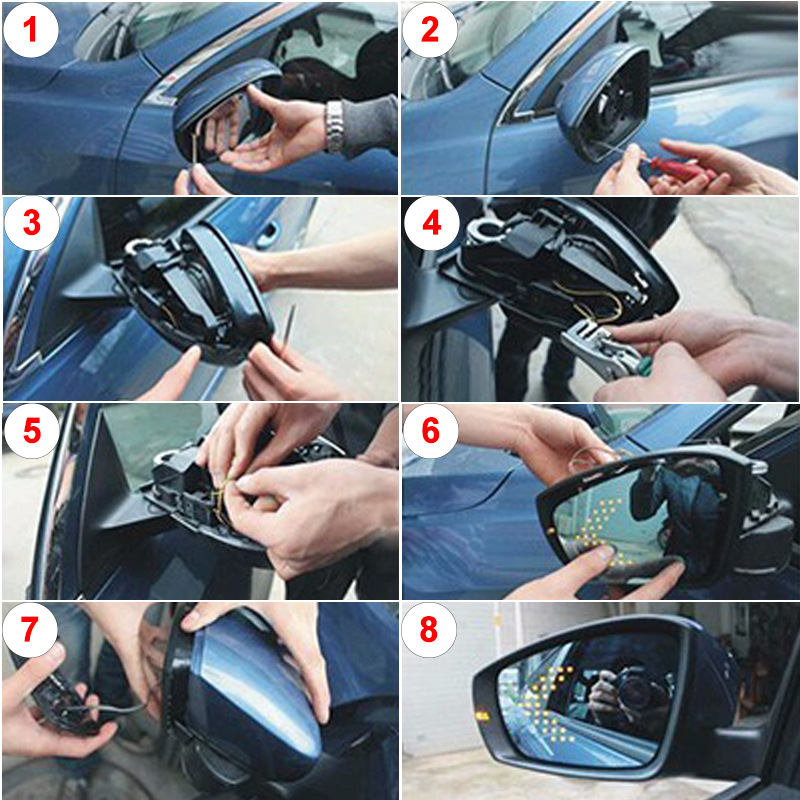 1
2
3
4
5
6
7
8