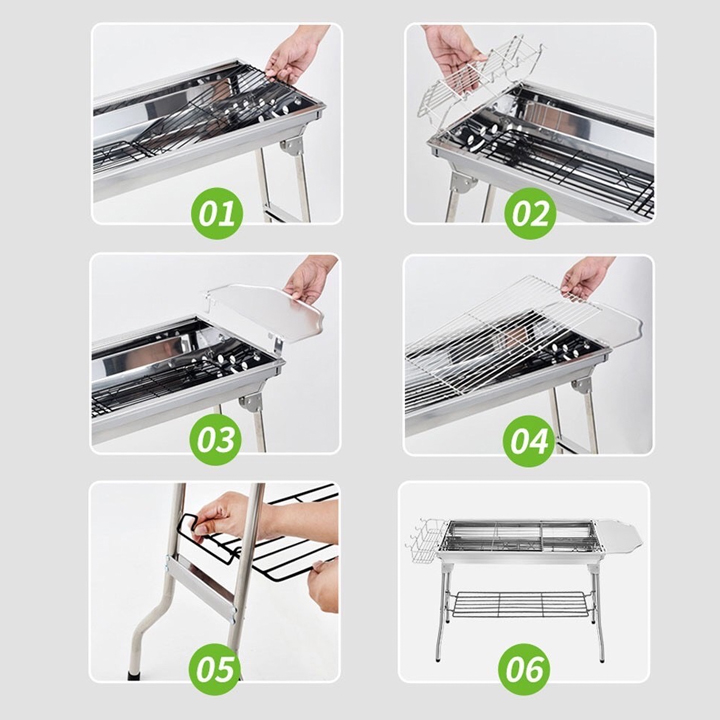 01

02

03

04

05

06