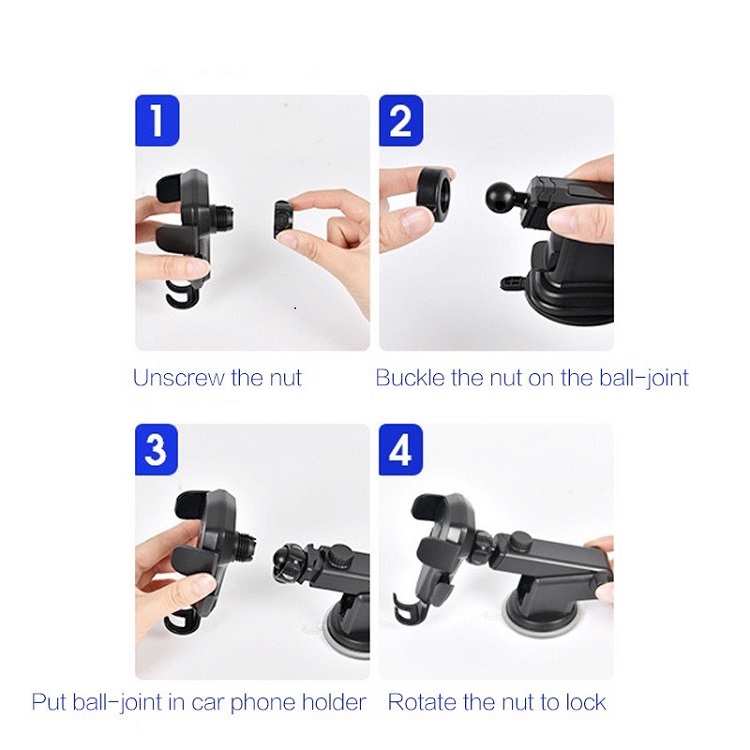 1

Unscrew the nut

2

Buckle the nut on the ball-joint

3

Put ball-joint in car phone holder

4

Rotate the nut to lock