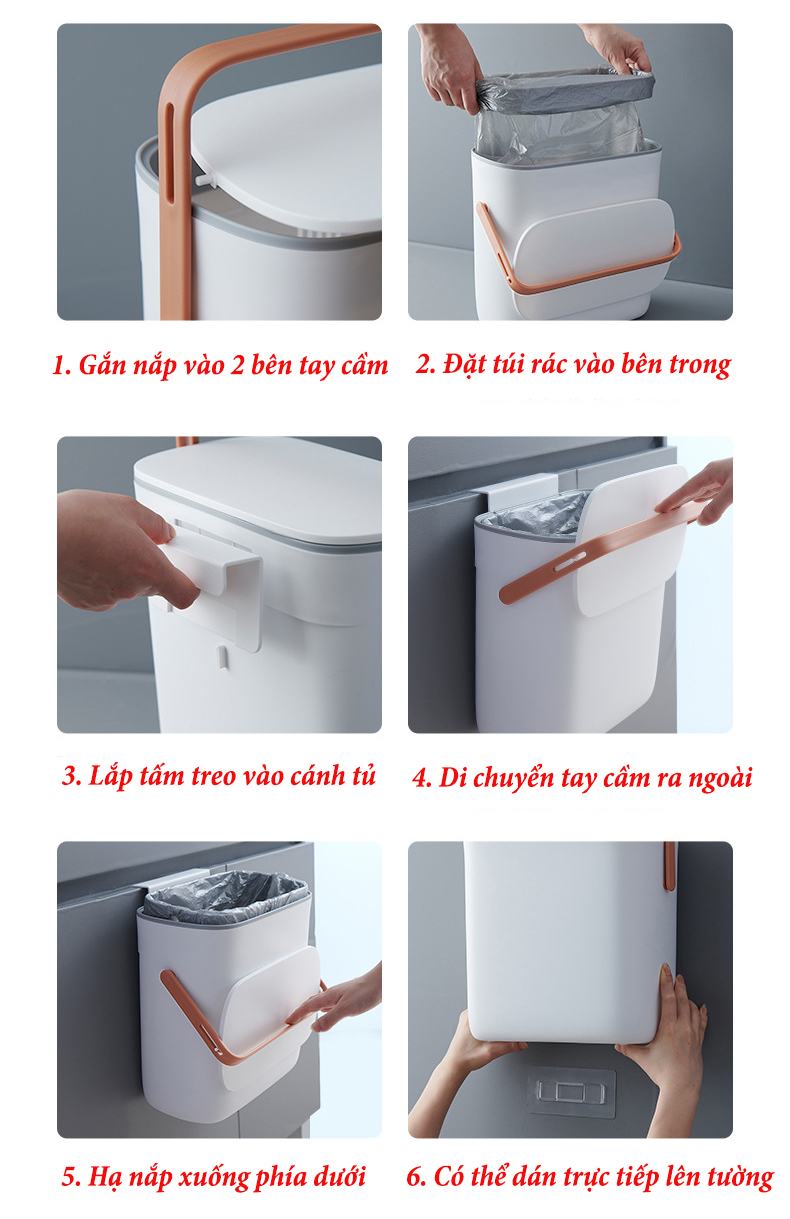 1. Gắn nắp vào 2 bên tay cầm

2. Đặt túi rác vào bên trong

3. Lắp tấm treo vào cánh tủ

4. Di chuyển tay cầm ra ngoài

5. Hạ nắp xuống phía dưới

6. Có thể dán trực tiếp lên tường